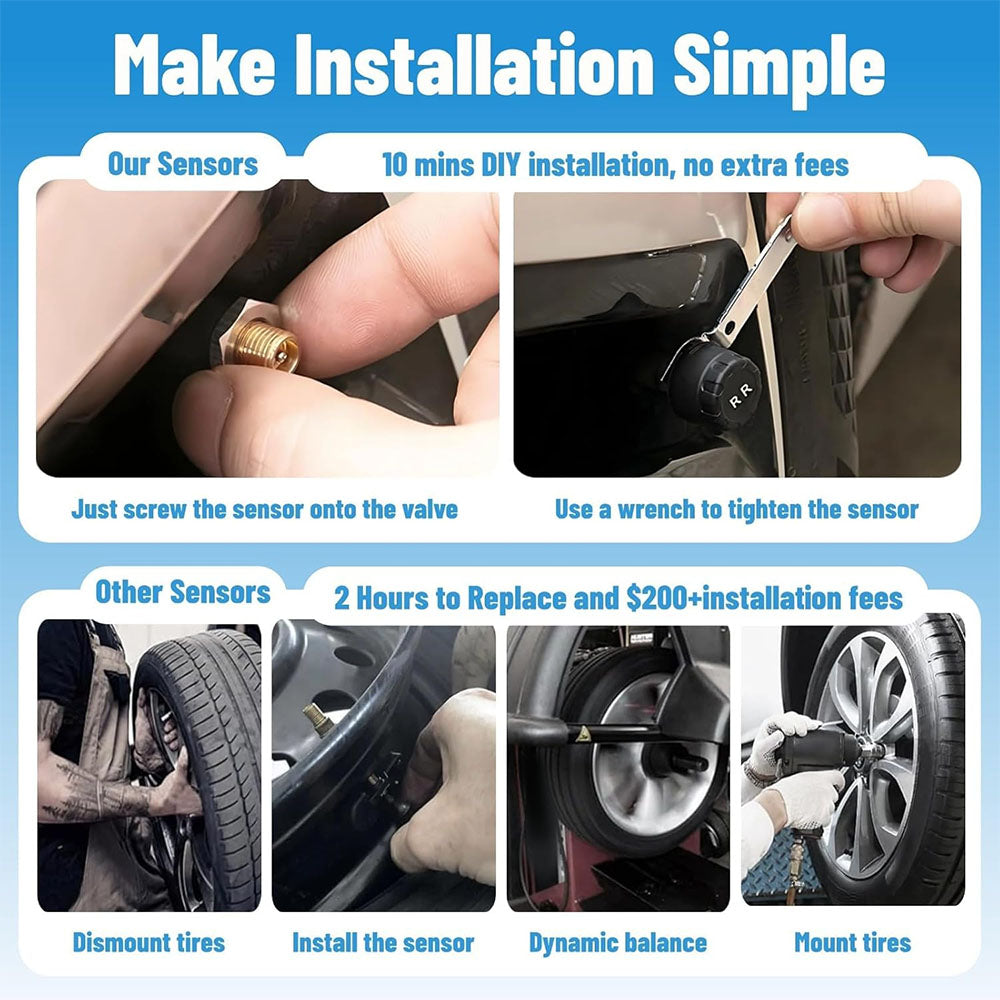 Make Installation Simple

Our Sensors

10 mins DIY installation, no extra fees

RR

Just screw the sensor onto the valve

Use a wrench to tighten the sensor

Other Sensors

2 Hours to Replace and $200+installation fees

Dismount tires

Install the sensor

Dynamic balance

Mount tires