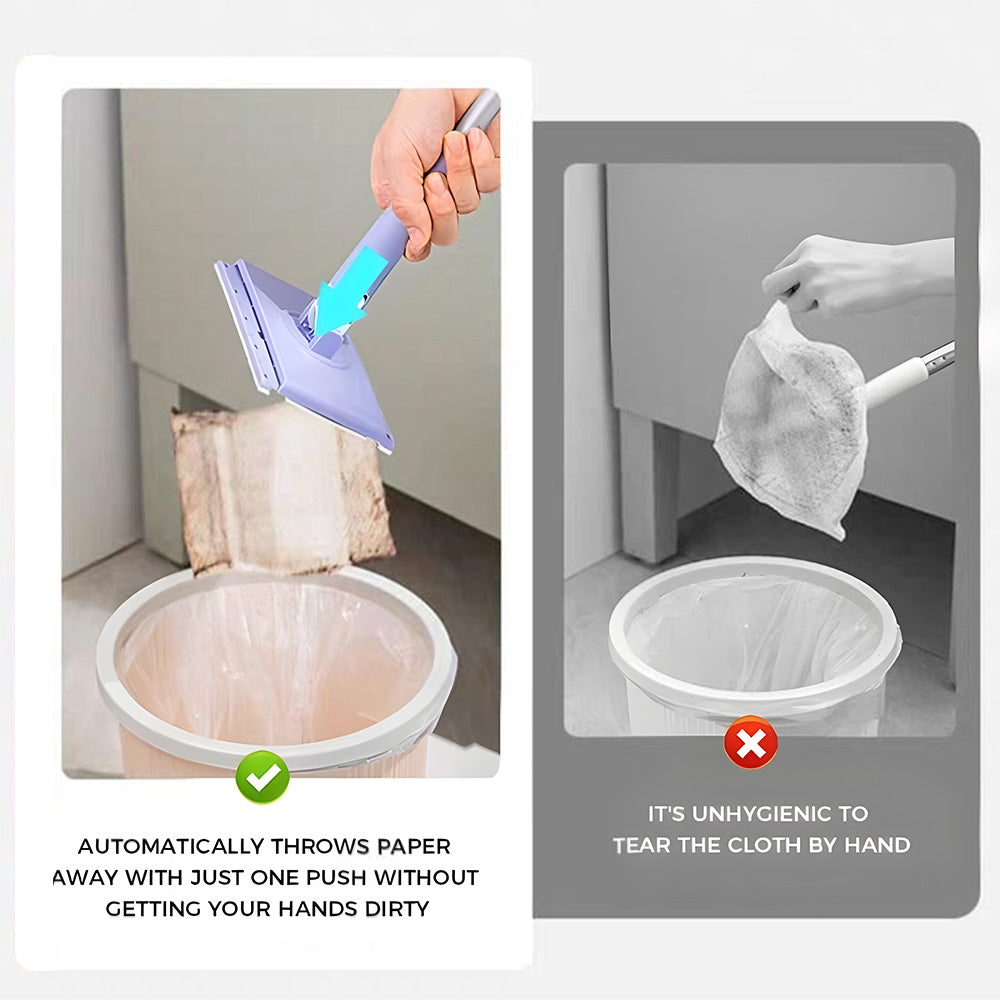 AUTOMATICALLY THROWS PAPER AWAY WITH JUST ONE PUSH WITHOUT GETTING YOUR HANDS DIRTY

IT'S UNHYGIENIC TO TEAR THE CLOTH BY HAND