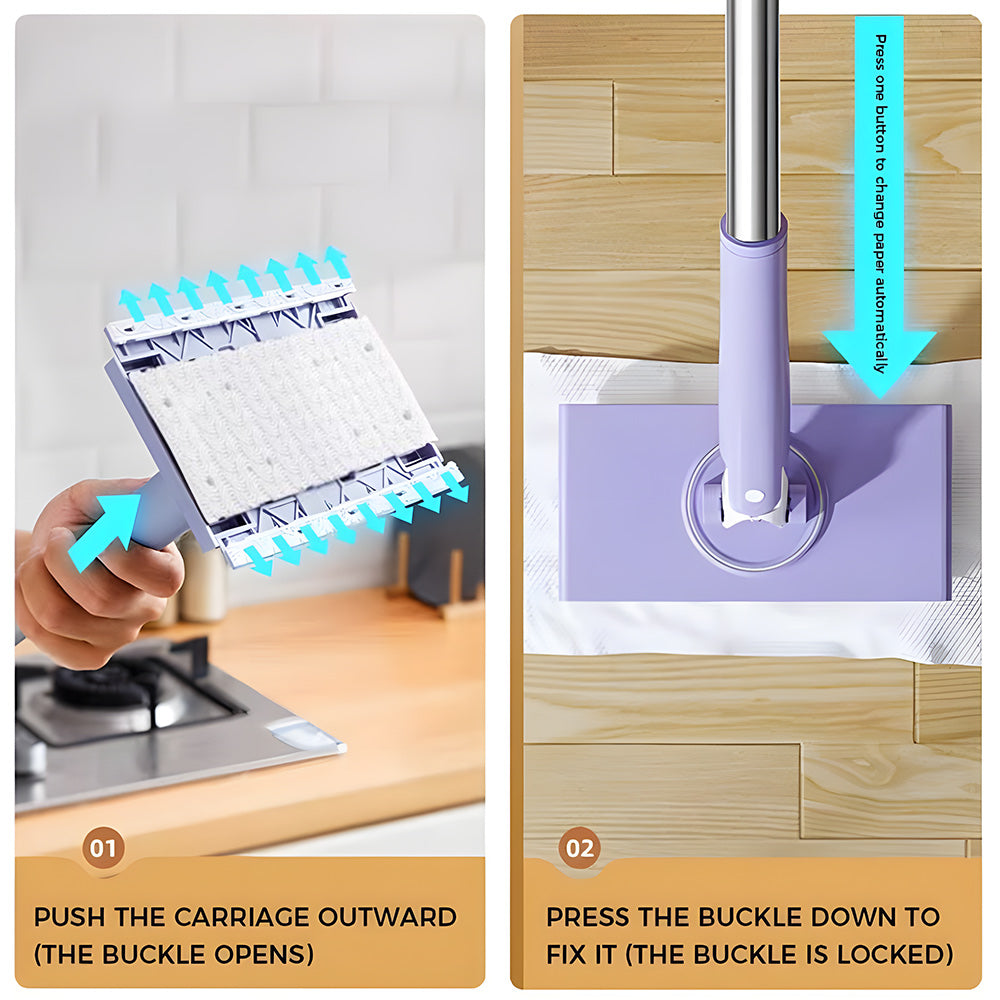 01

PUSH THE CARRIAGE OUTWARD (THE BUCKLE OPENS)

Press one button to change paper automatically

02

PRESS THE BUCKLE DOWN TO FIX IT (THE BUCKLE IS LOCKED)