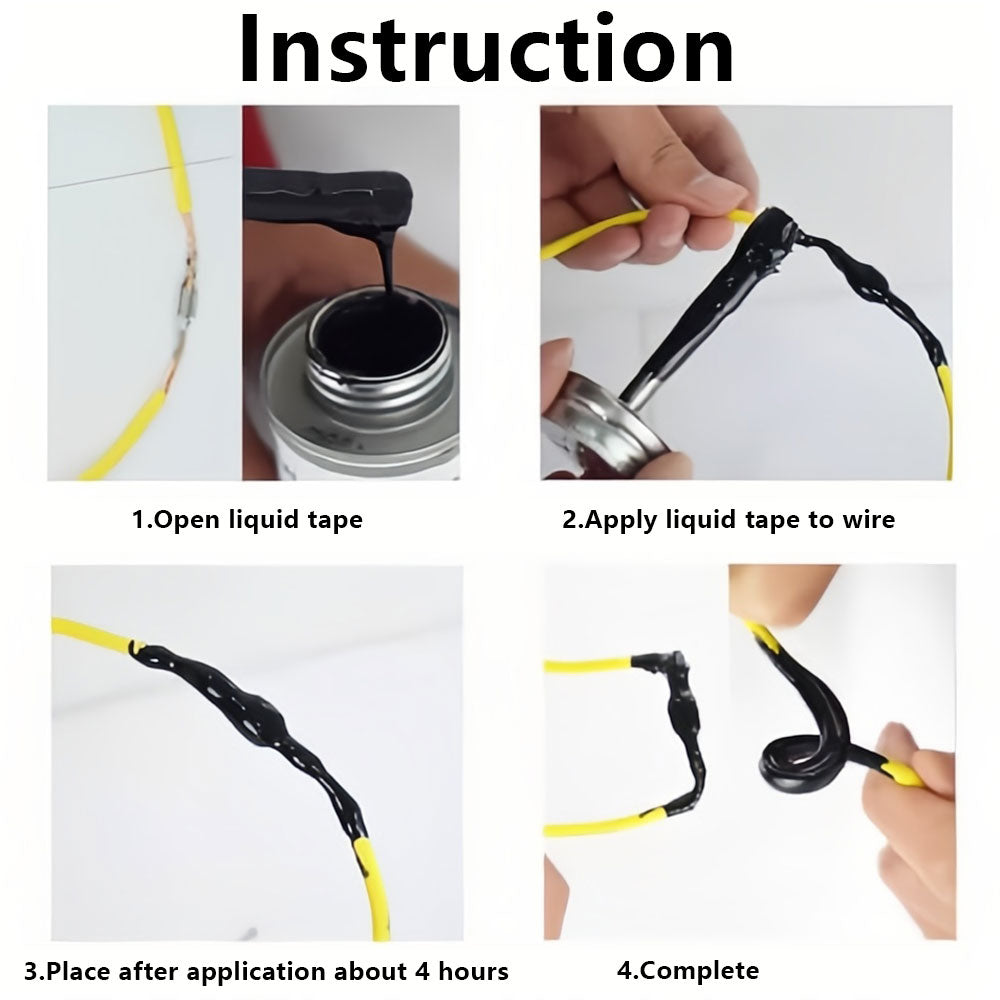 Instruction

1.Open liquid tape

2.Apply liquid tape to wire

3.Place after application about 4 hours

4.Complete