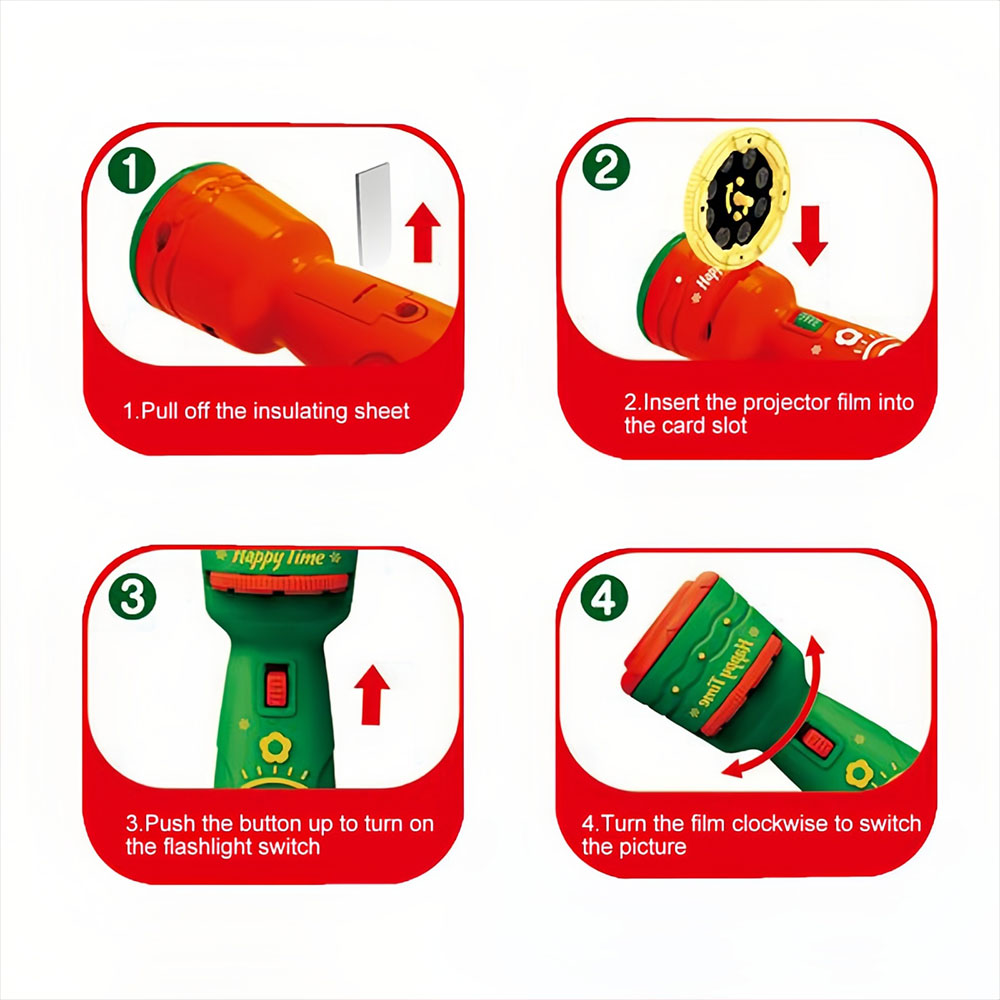 1

1.Pull off the insulating sheet

2

Happy

2.Insert the projector film into the card slot

3

Happy Time

3.Push the button up to turn on the flashlight switch

4

Happy Time

4.Turn the film clockwise to switch the picture