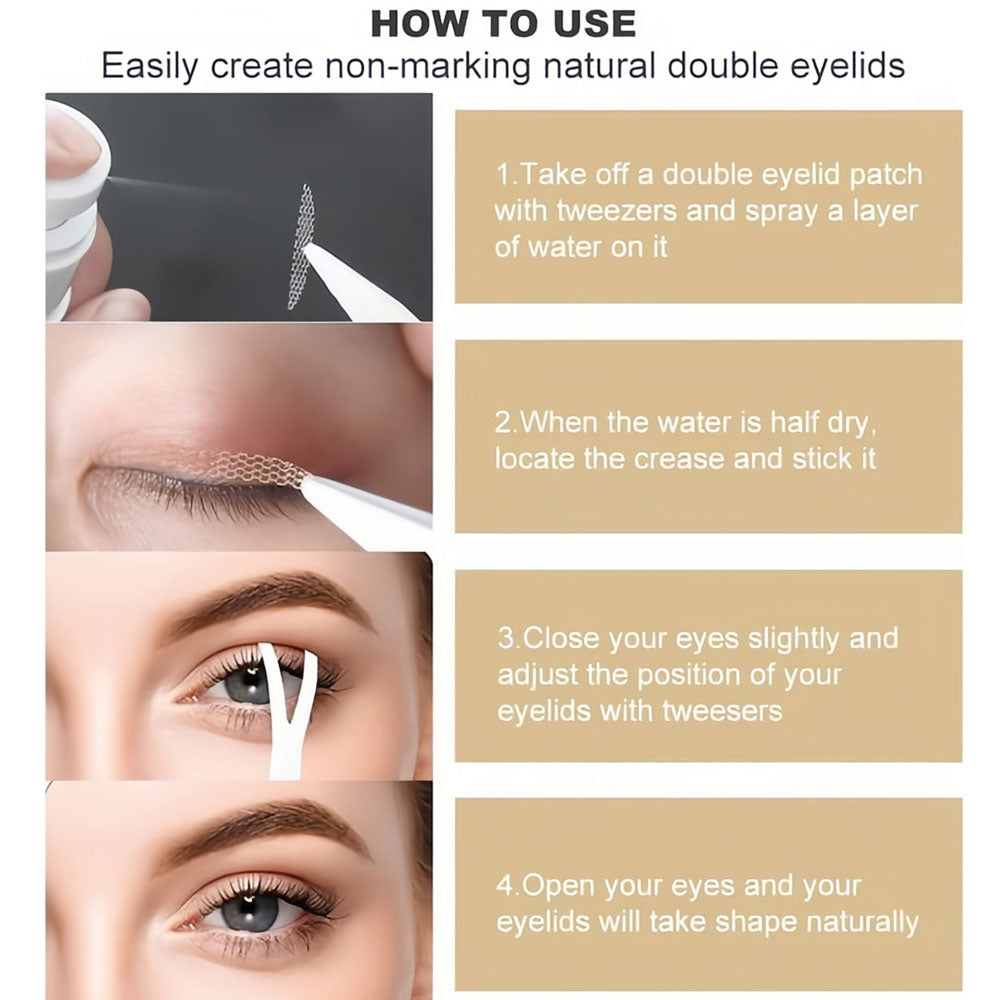 HOW TO USE
Easily create non-marking natural double eyelids

1.Take off a double eyelid patch with tweezers and spray a layer of water on it

2.When the water is half dry, locate the crease and stick it

3.Close your eyes slightly and adjust the position of your eyelids with tweesers

4.Open your eyes and your eyelids will take shape naturally