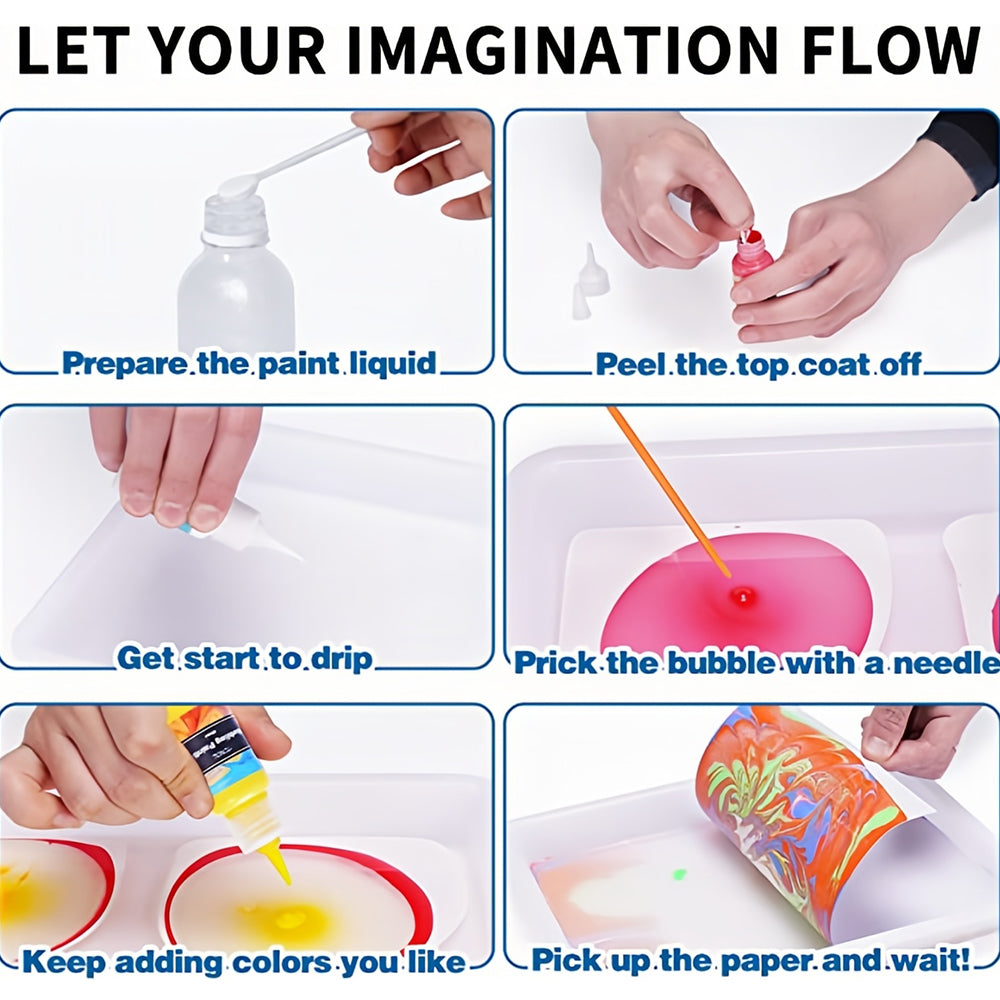 LET YOUR IMAGINATION FLOW

Prepare the paint liquid

Peel the top coat off

Get start to drip

Prick the bubble with a needle

Keep adding colors you like

Pick up the paper and wait!