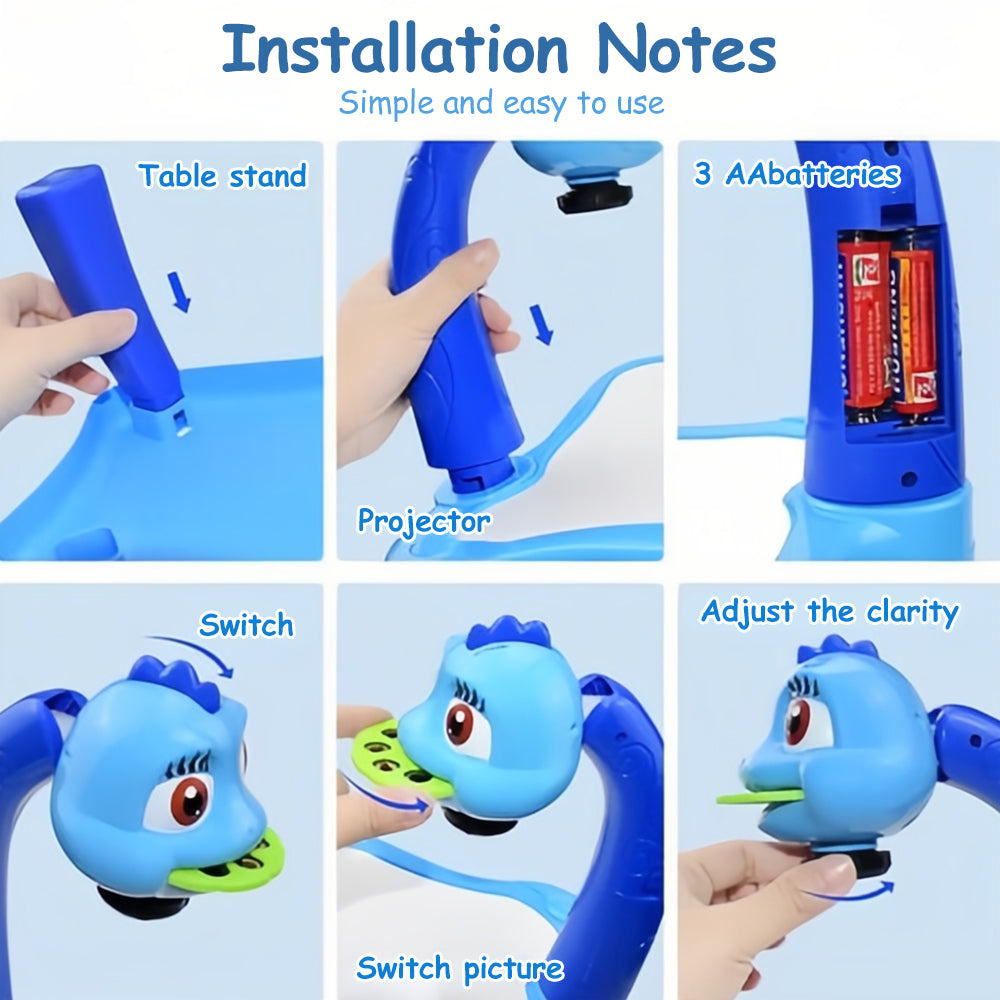 Installation Notes

Simple and easy to use

Table stand

Projector

3 AAbatteries

Switch

Switch picture

Adjust the clarity