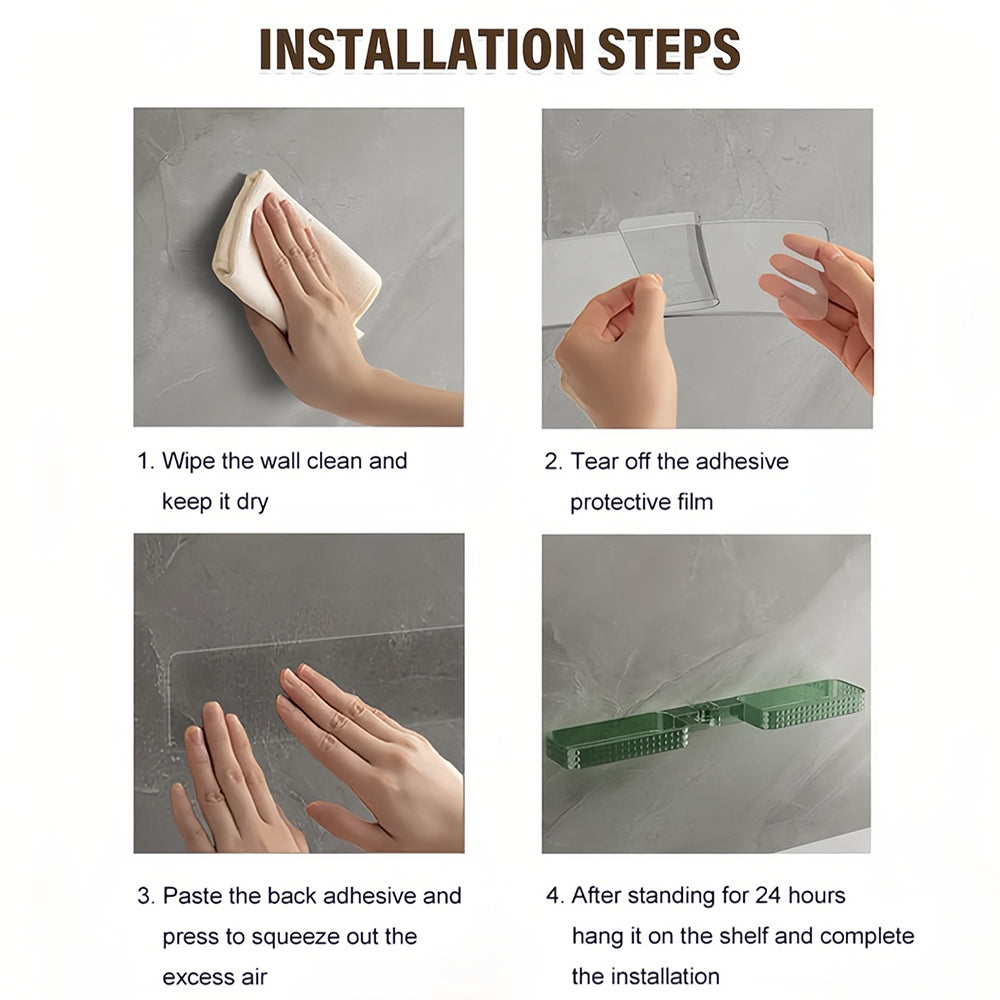 INSTALLATION STEPS

1. Wipe the wall clean and keep it dry

2. Tear off the adhesive protective film

3. Paste the back adhesive and press to squeeze out the excess air

4. After standing for 24 hours hang it on the shelf and complete the installation