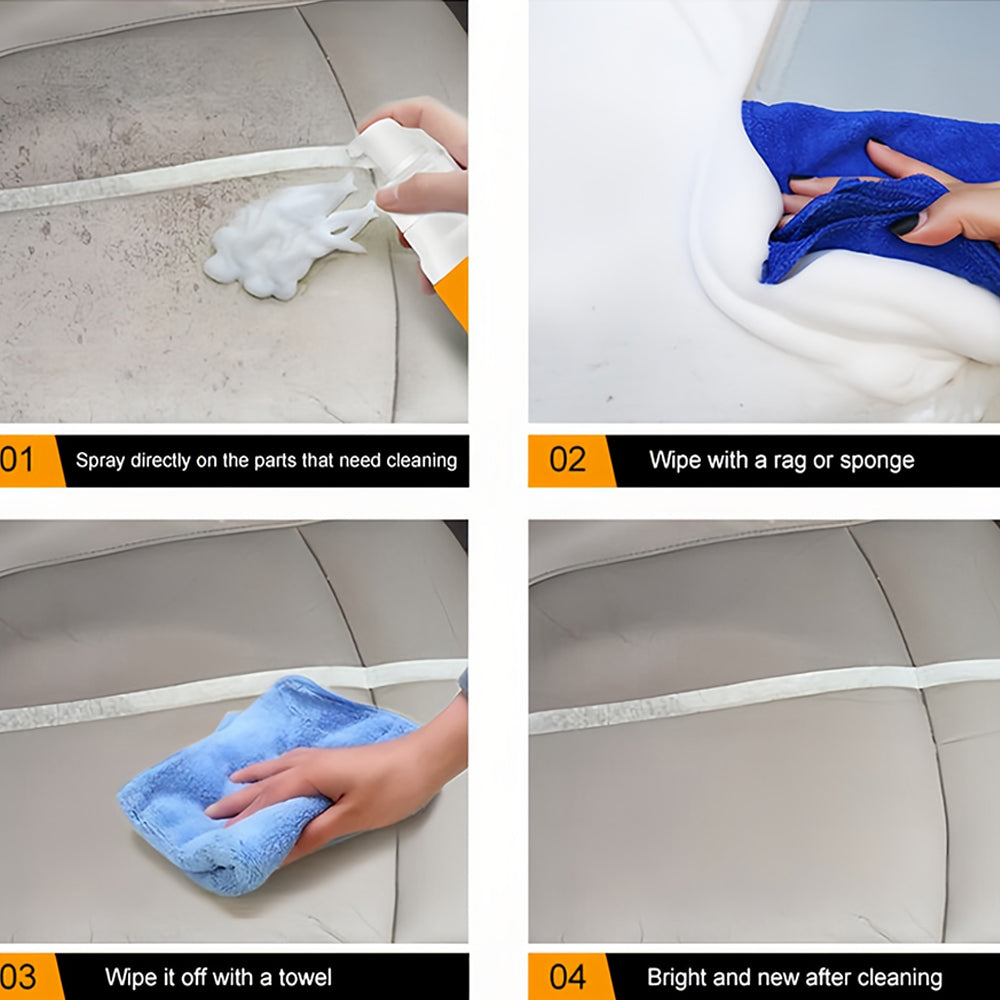 01 Spray directly on the parts that need cleaning

02 Wipe with a rag or sponge

03 Wipe it off with a towel

04 Bright and new after cleaning