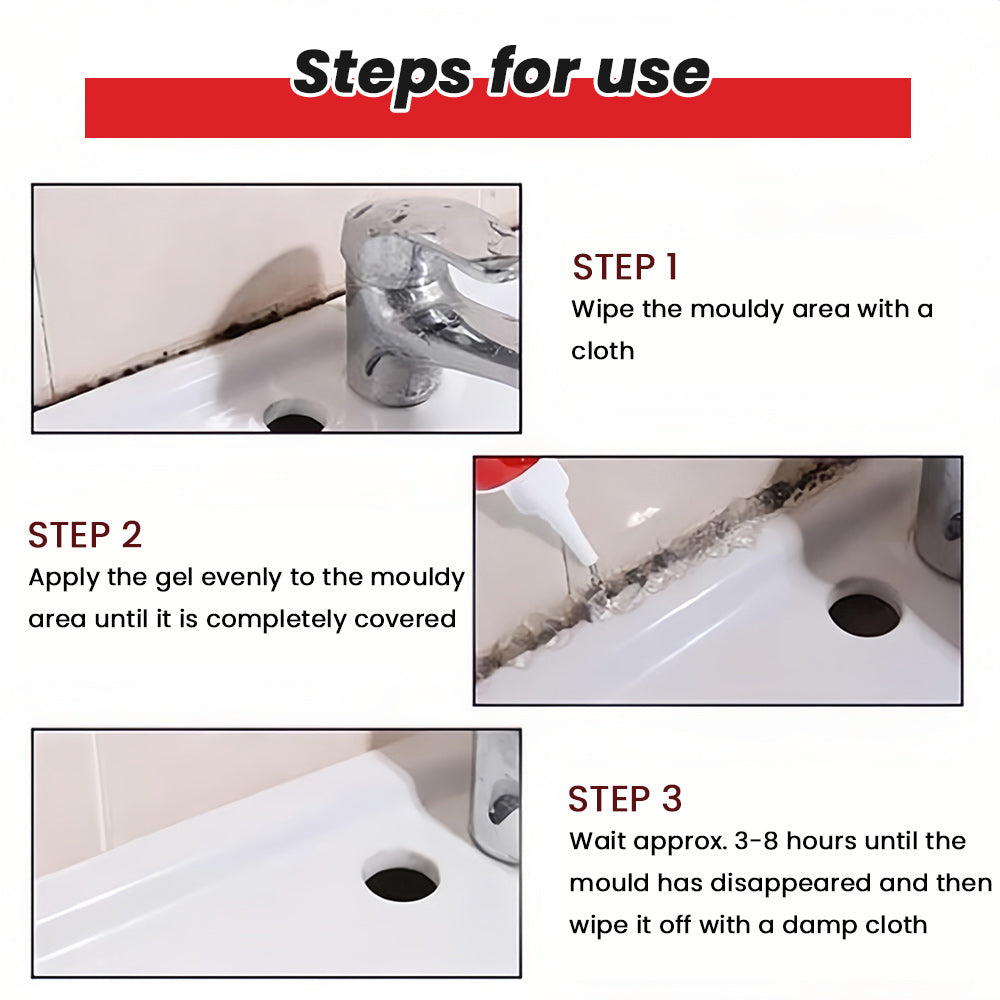 Steps for use

STEP 1
Wipe the mouldy area with a cloth

STEP 2
Apply the gel evenly to the mouldy area until it is completely covered

STEP 3
Wait approx. 3-8 hours until the mould has disappeared and then wipe it off with a damp cloth