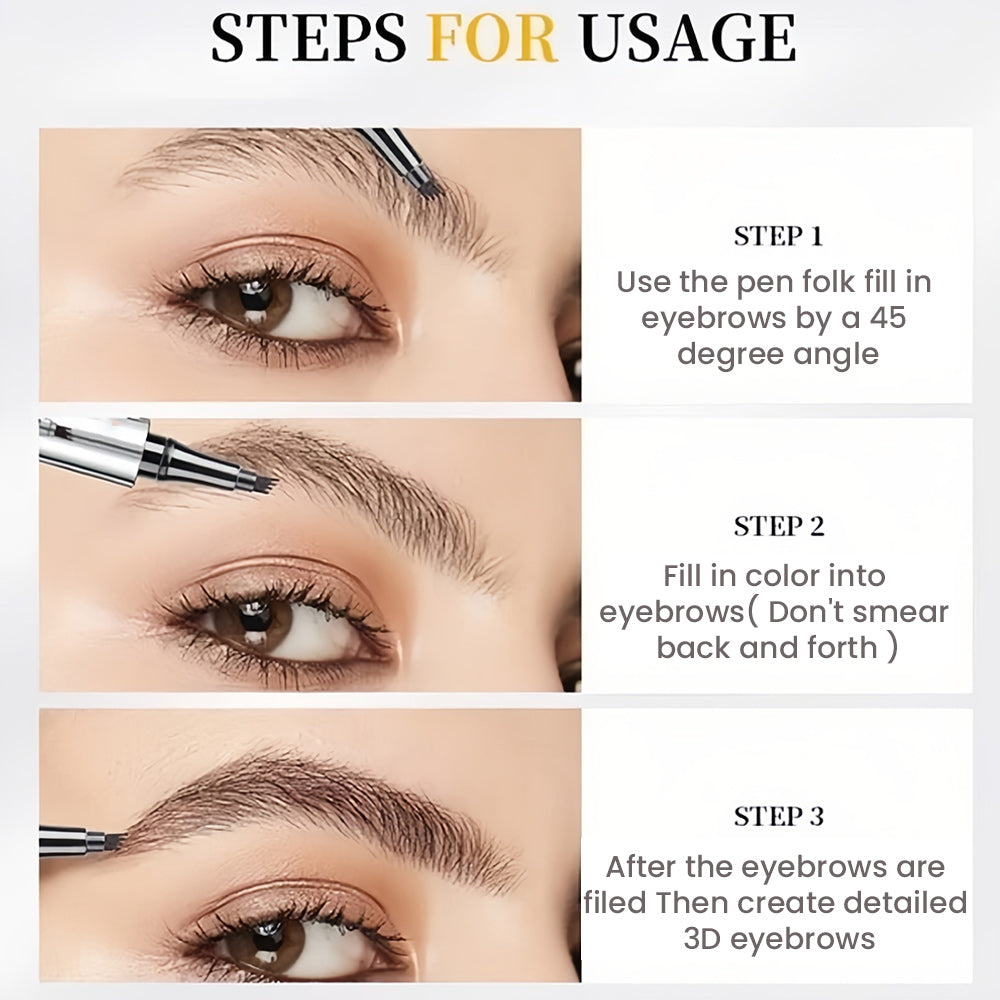 STEPS FOR USAGE

STEP 1
Use the pen folk fill in eyebrows by a 45 degree angle

STEP 2
Fill in color into eyebrows( Don't smear back and forth )

STEP 3
After the eyebrows are filed Then create detailed 3D eyebrows