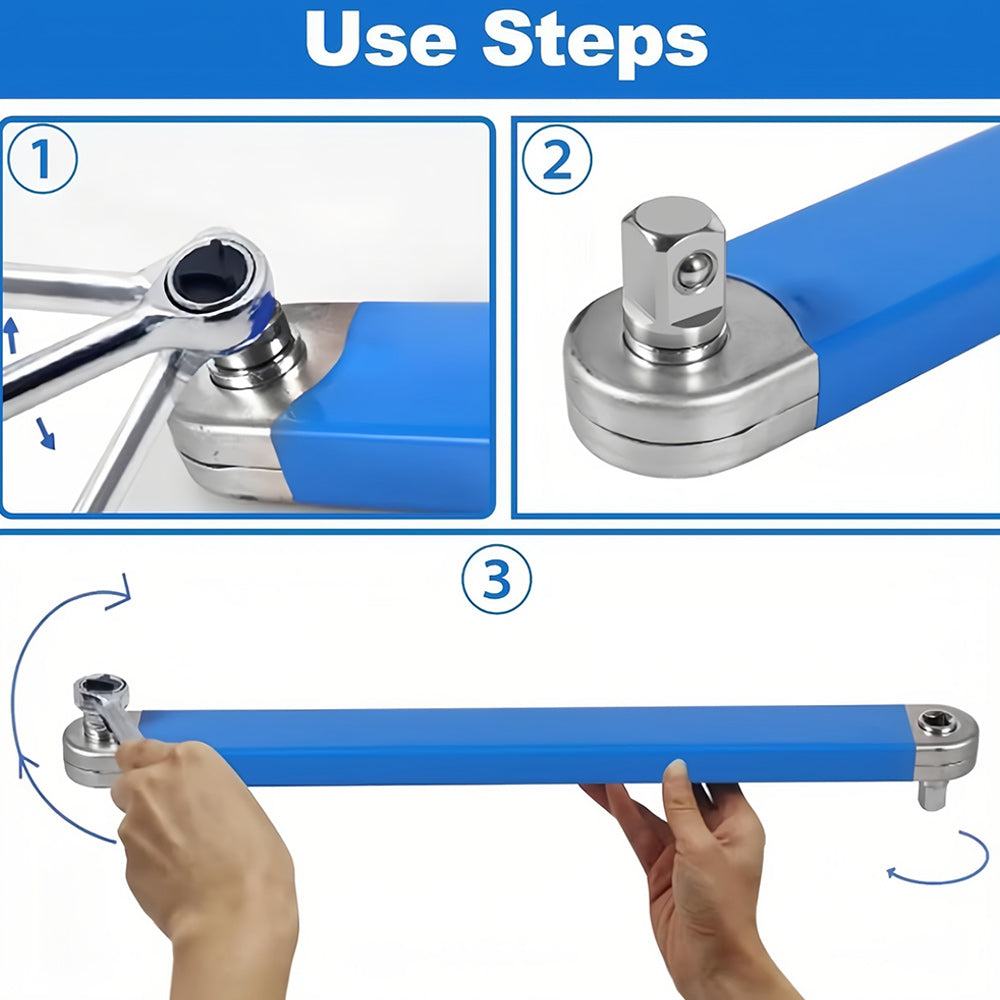 Use Steps

1

2

3