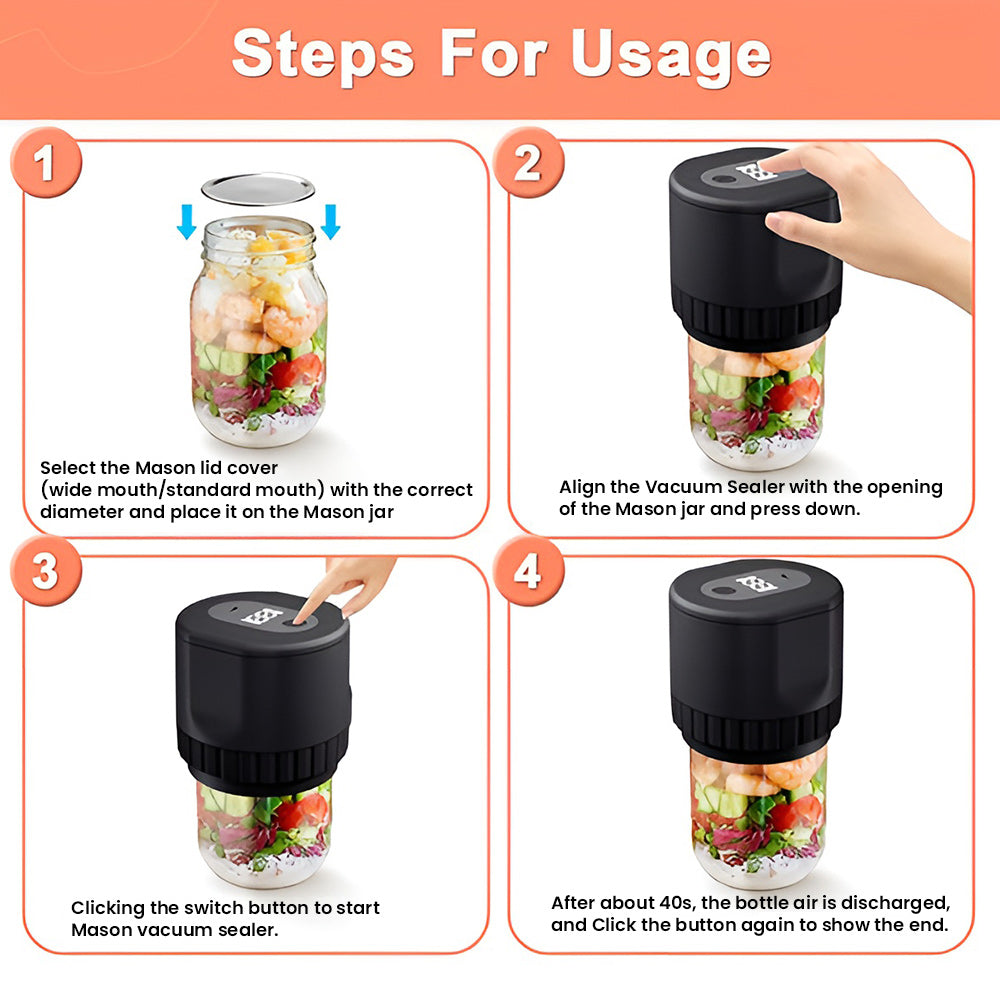 Steps For Usage

1

Select the Mason lid cover (wide mouth/standard mouth) with the correct diameter and place it on the Mason jar

2

Align the Vacuum Sealer with the opening of the Mason jar and press down.

3

Clicking the switch button to start Mason vacuum sealer.

4

After about 40s, the bottle air is discharged, and Click the button again to show the end.