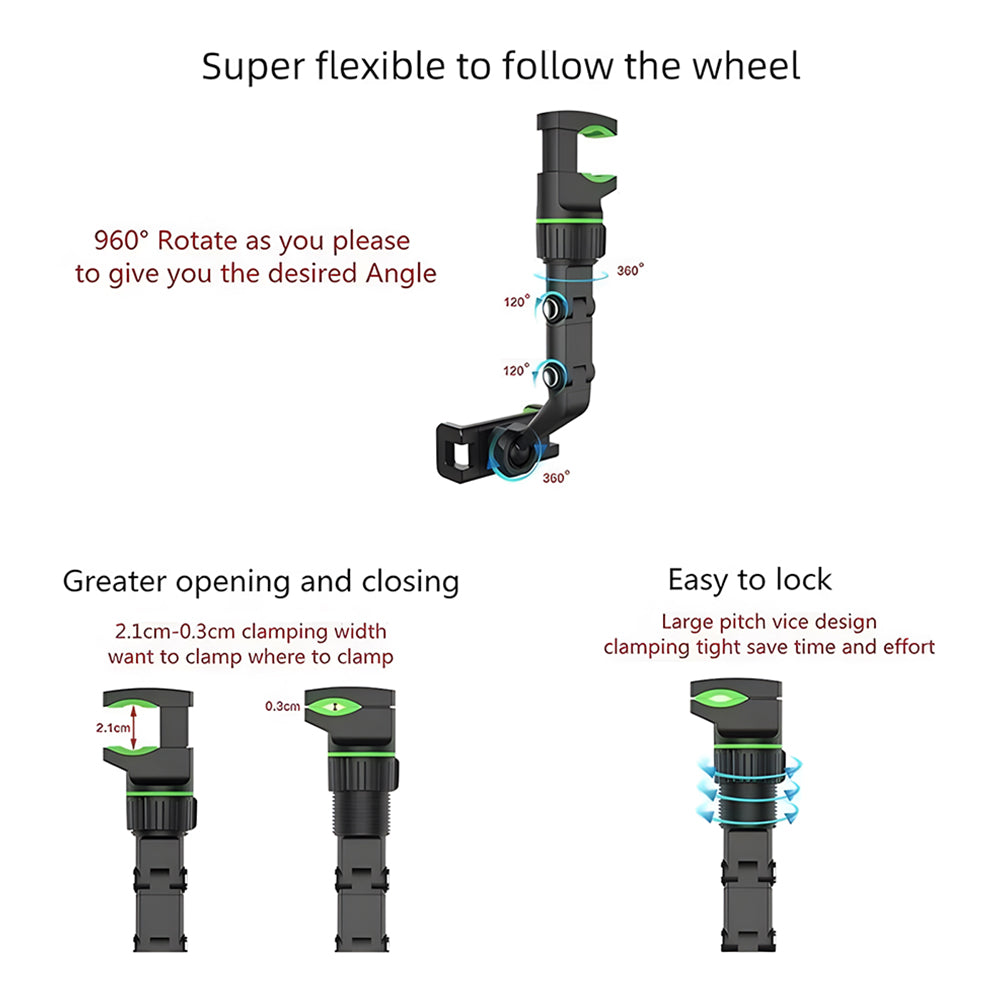 Super flexible to follow the wheel

960° Rotate as you please
to give you the desired Angle

360°

120°

120°

360°

Greater opening and closing

2.1cm-0.3cm clamping width
want to clamp where to clamp

2.1cm

0.3cm

Easy to lock

Large pitch vice design
clamping tight save time and effort