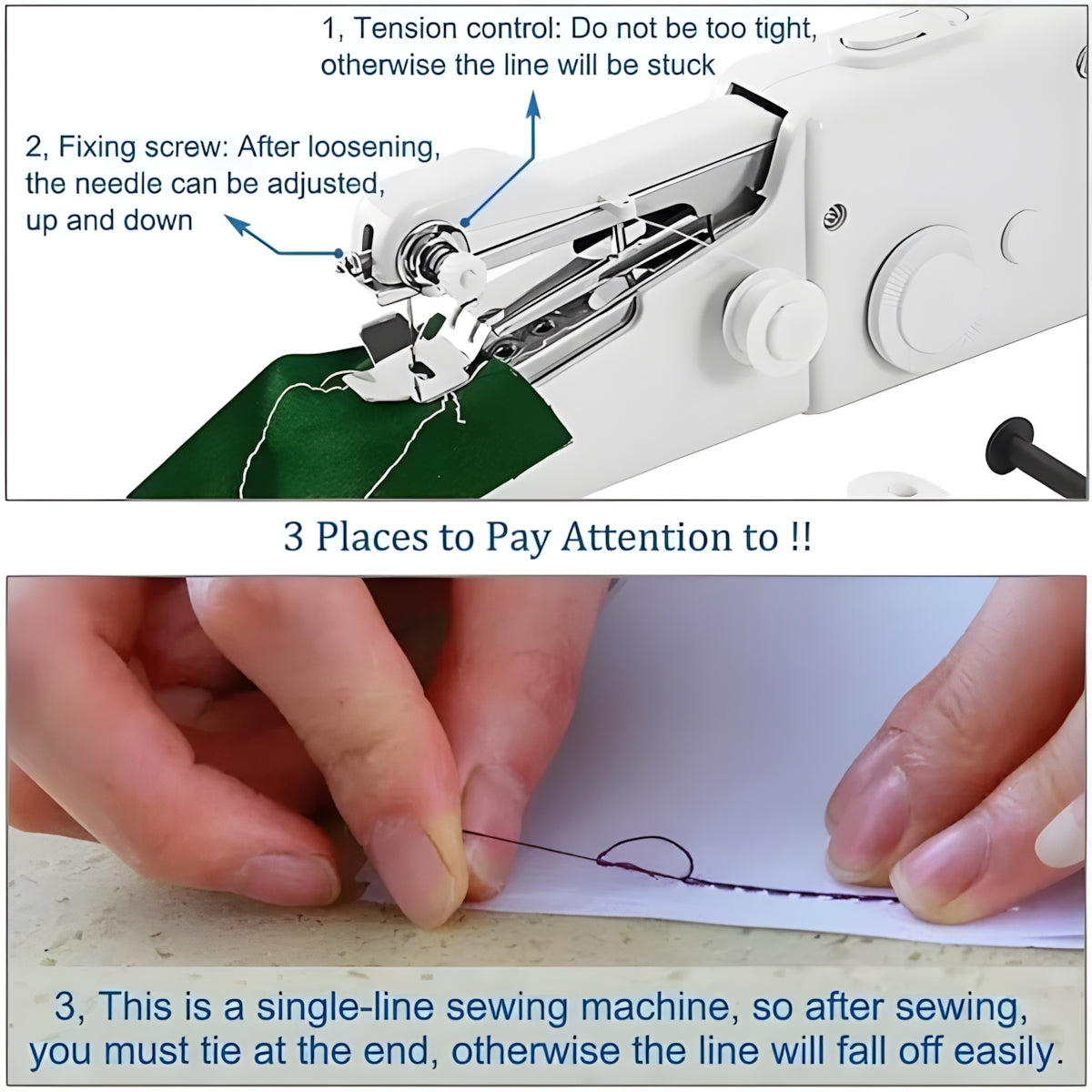 1, Tension control: Do not be too tight, otherwise the line will be stuck

2, Fixing screw: After loosening, the needle can be adjusted, up and down

3 Places to Pay Attention to !!

3, This is a single-line sewing machine, so after sewing, you must tie at the end, otherwise the line will fall off easily.