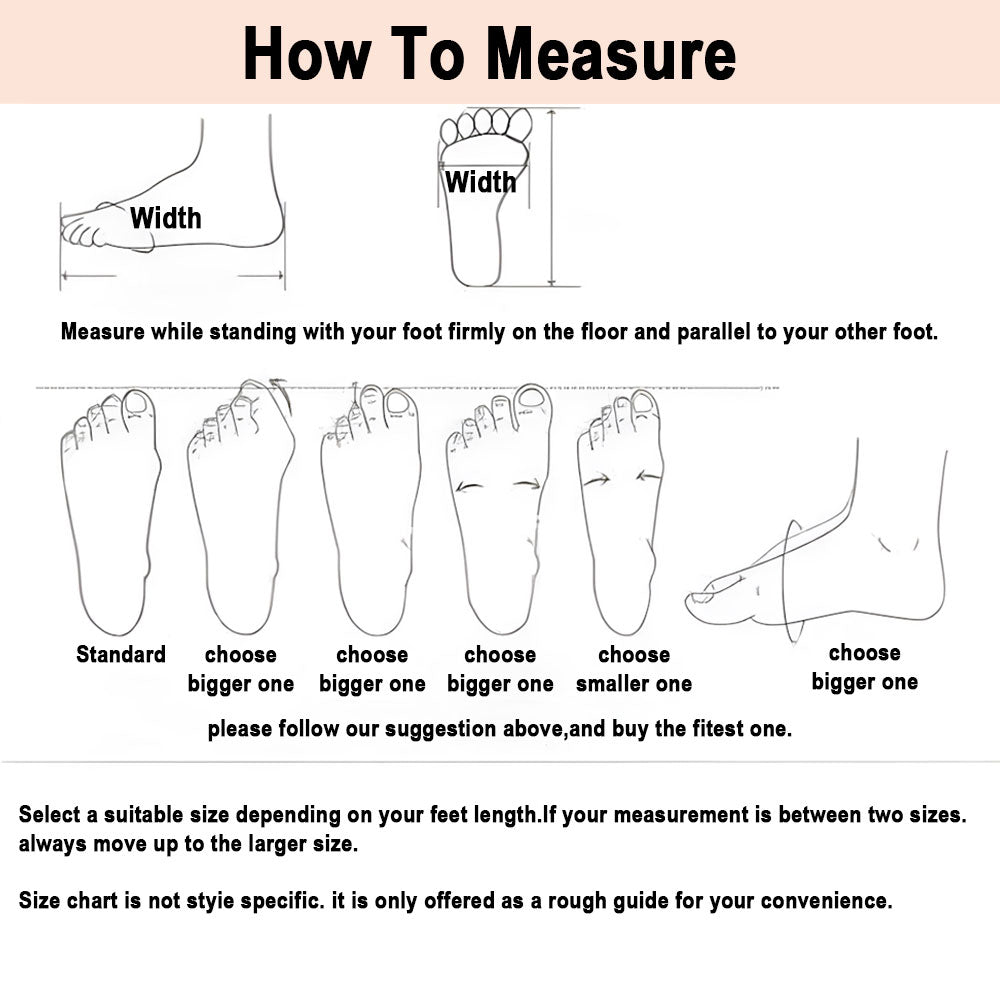 How To Measure

Width

Width

Measure while standing with your foot firmly on the floor and parallel to your other foot.

Standard

choose bigger one

choose bigger one

choose bigger one

choose smaller one

choose bigger one

please follow our suggestion above,and buy the fitest one.

Select a suitable size depending on your feet length.If your measurement is between two sizes. always move up to the larger size.

Size chart is not styie specific. it is only offered as a rough guide for your convenience.