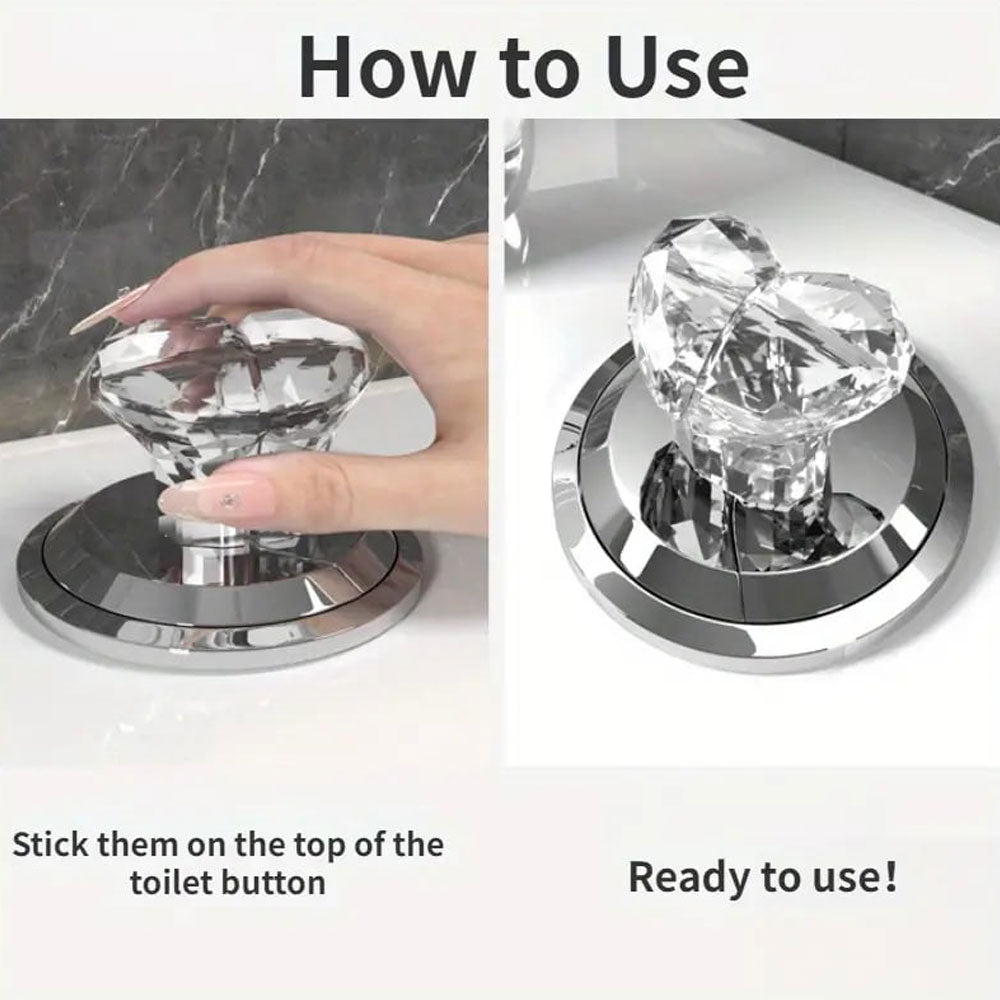 How to Use

Stick them on the top of the toilet button

Ready to use!