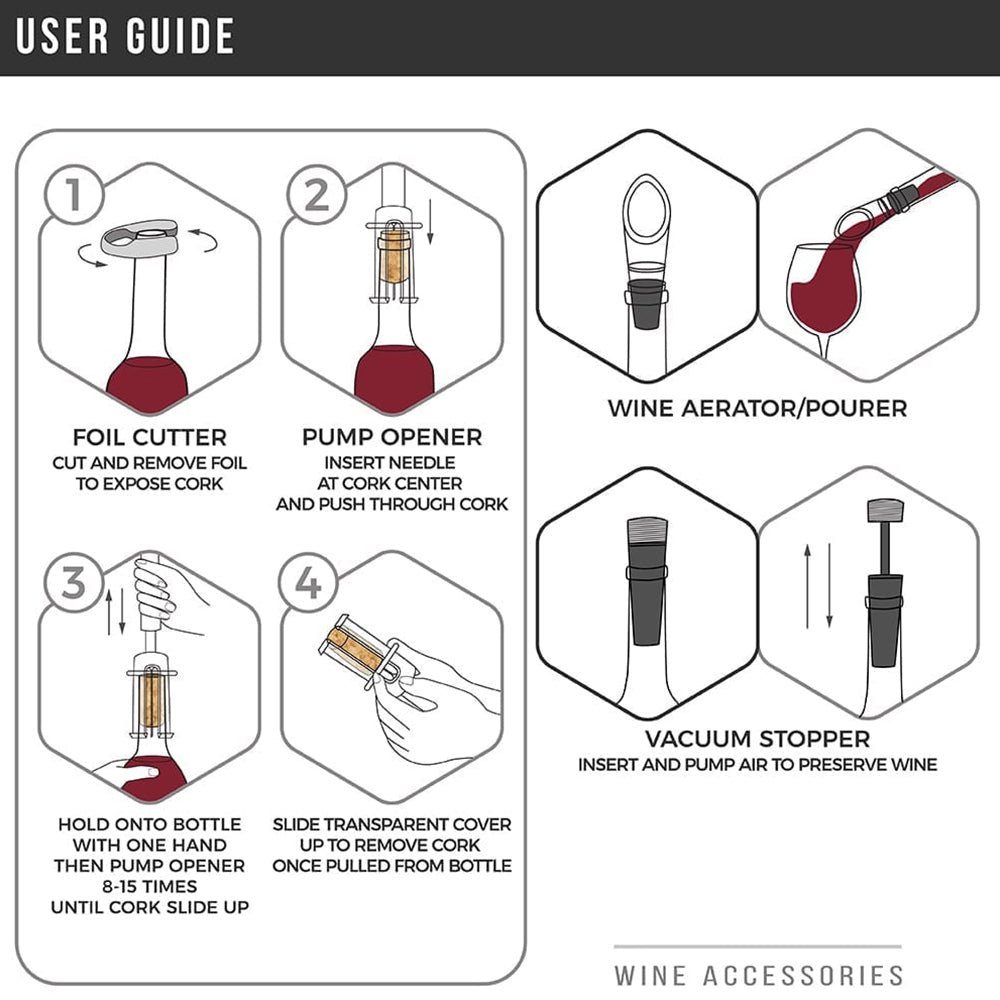 USER GUIDE

1

FOIL CUTTER
CUT AND REMOVE FOIL TO EXPOSE CORK

2

PUMP OPENER
INSERT NEEDLE AT CORK CENTER AND PUSH THROUGH CORK

3

HOLD ONTO BOTTLE WITH ONE HAND THEN PUMP OPENER 8-15 TIMES UNTIL CORK SLIDE UP

4

SLIDE TRANSPARENT COVER UP TO REMOVE CORK ONCE PULLED FROM BOTTLE

WINE AERATOR/POURER

VACUUM STOPPER
INSERT AND PUMP AIR TO PRESERVE WINE

WINE ACCESSORIES