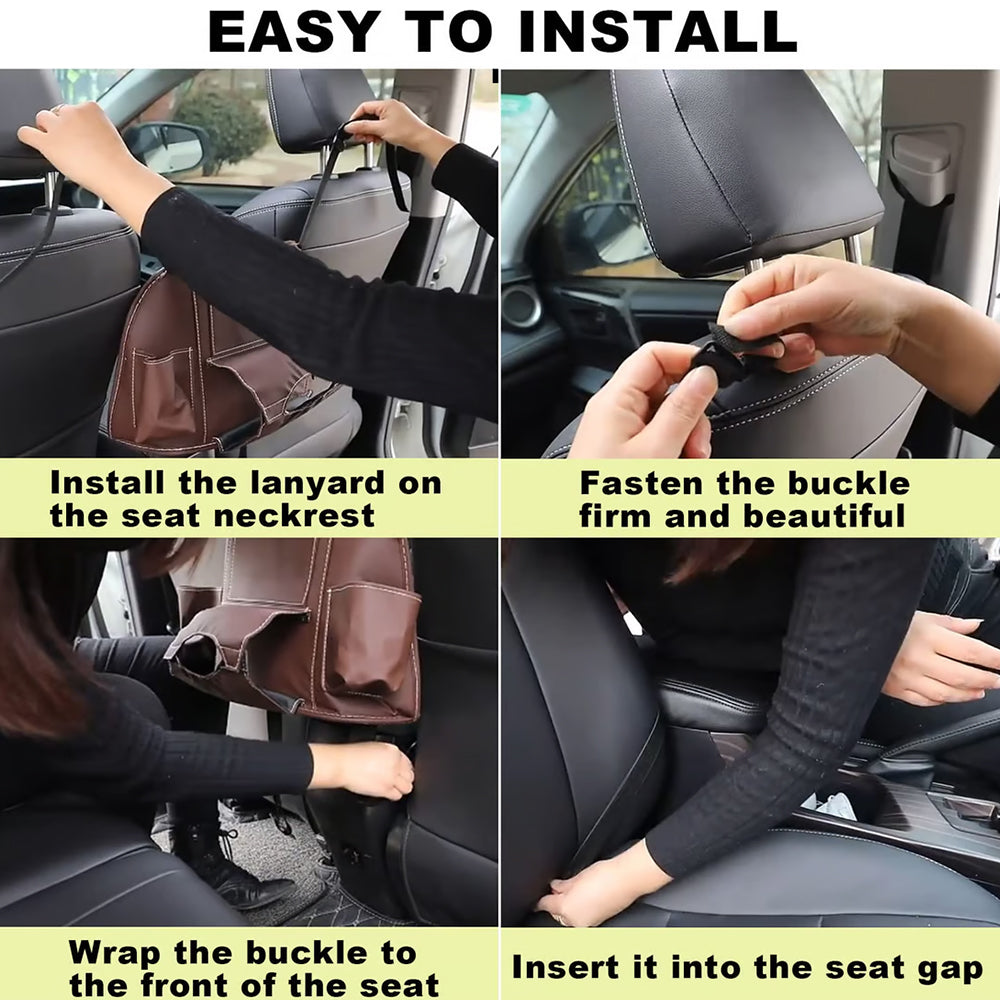 EASY TO INSTALL

Install the lanyard on the seat neckrest

Fasten the buckle firm and beautiful

Wrap the buckle to the front of the seat

Insert it into the seat gap