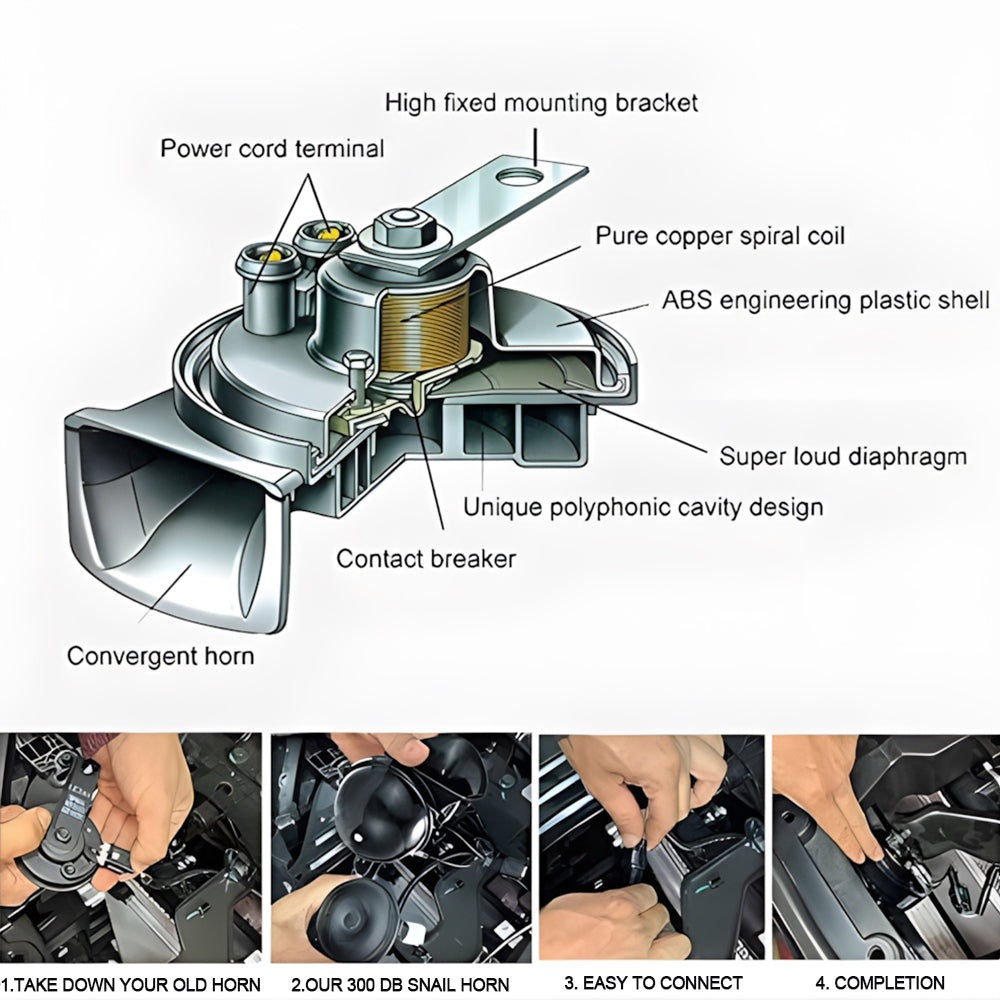 High fixed mounting bracket

Power cord terminal

Pure copper spiral coil

ABS engineering plastic shell

Super loud diaphragm

Unique polyphonic cavity design

Contact breaker

Convergent horn

1.TAKE DOWN YOUR OLD HORN

2.OUR 300 DB SNAIL HORN

3. EASY TO CONNECT

4. COMPLETION