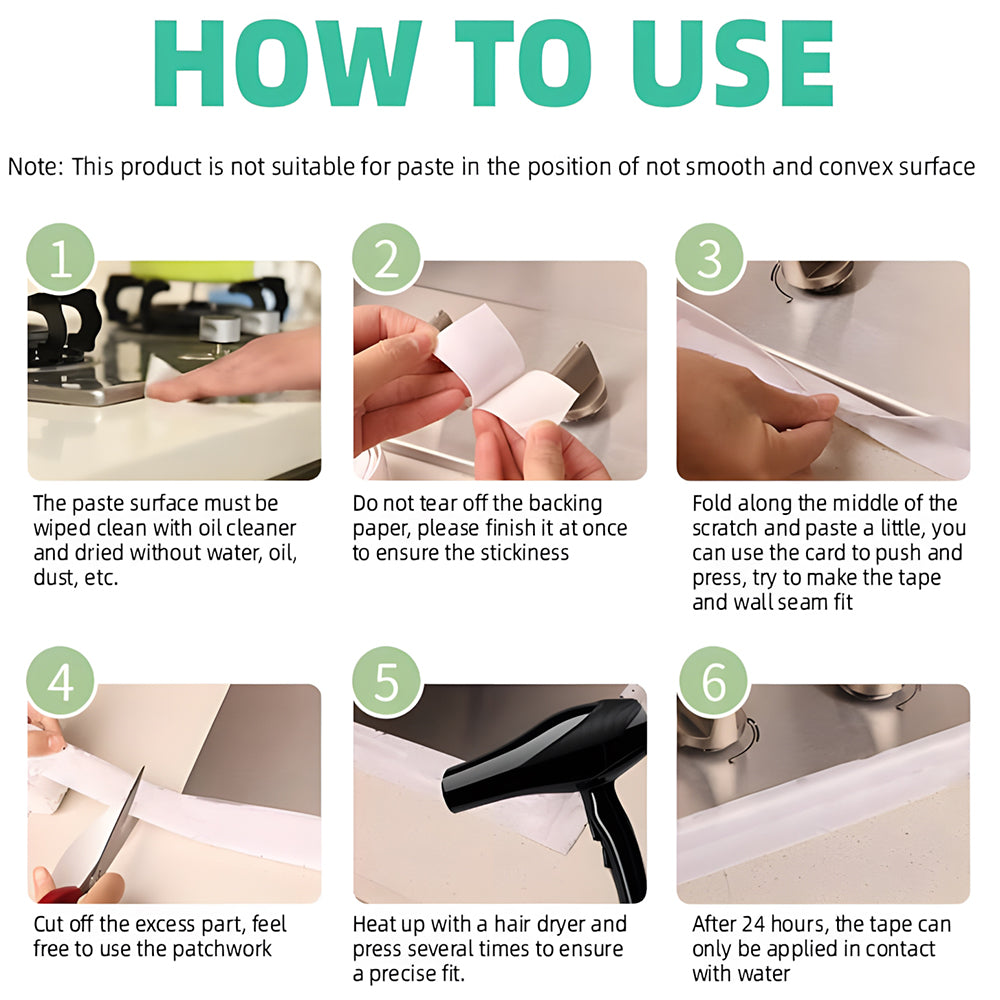 HOW TO USE

Note: This product is not suitable for paste in the position of not smooth and convex surface

1

The paste surface must be wiped clean with oil cleaner and dried without water, oil, dust, etc.

2

Do not tear off the backing paper, please finish it at once to ensure the stickiness

3

Fold along the middle of the scratch and paste a little, you can use the card to push and press, try to make the tape and wall seam fit

4

Cut off the excess part, feel free to use the patchwork

5

Heat up with a hair dryer and press several times to ensure a precise fit.

6

After 24 hours, the tape can only be applied in contact with water