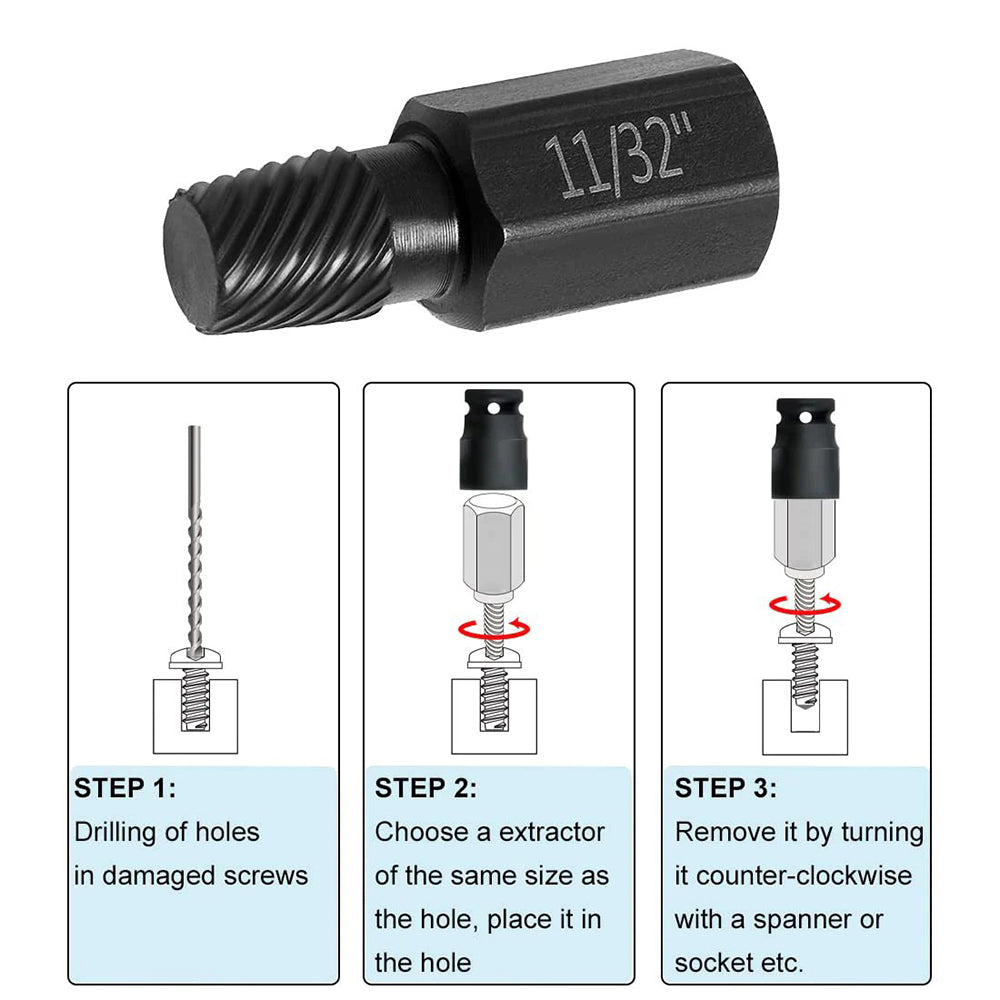 11/32"

STEP 1:
Drilling of holes in damaged screws

STEP 2:
Choose a extractor of the same size as the hole, place it in the hole

STEP 3:
Remove it by turning it counter-clockwise with a spanner or socket etc.