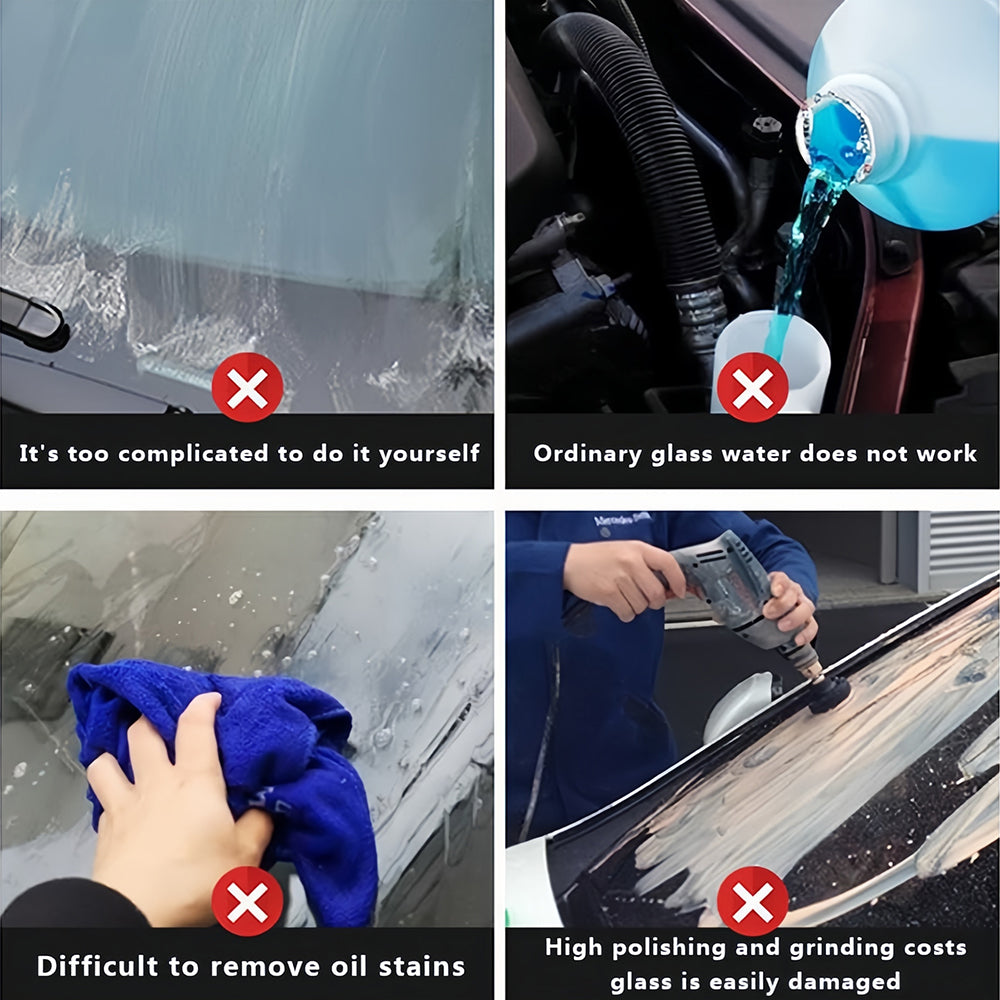 It's too complicated to do it yourself

Ordinary glass water does not work

Difficult to remove oil stains

High polishing and grinding costs glass is easily damaged