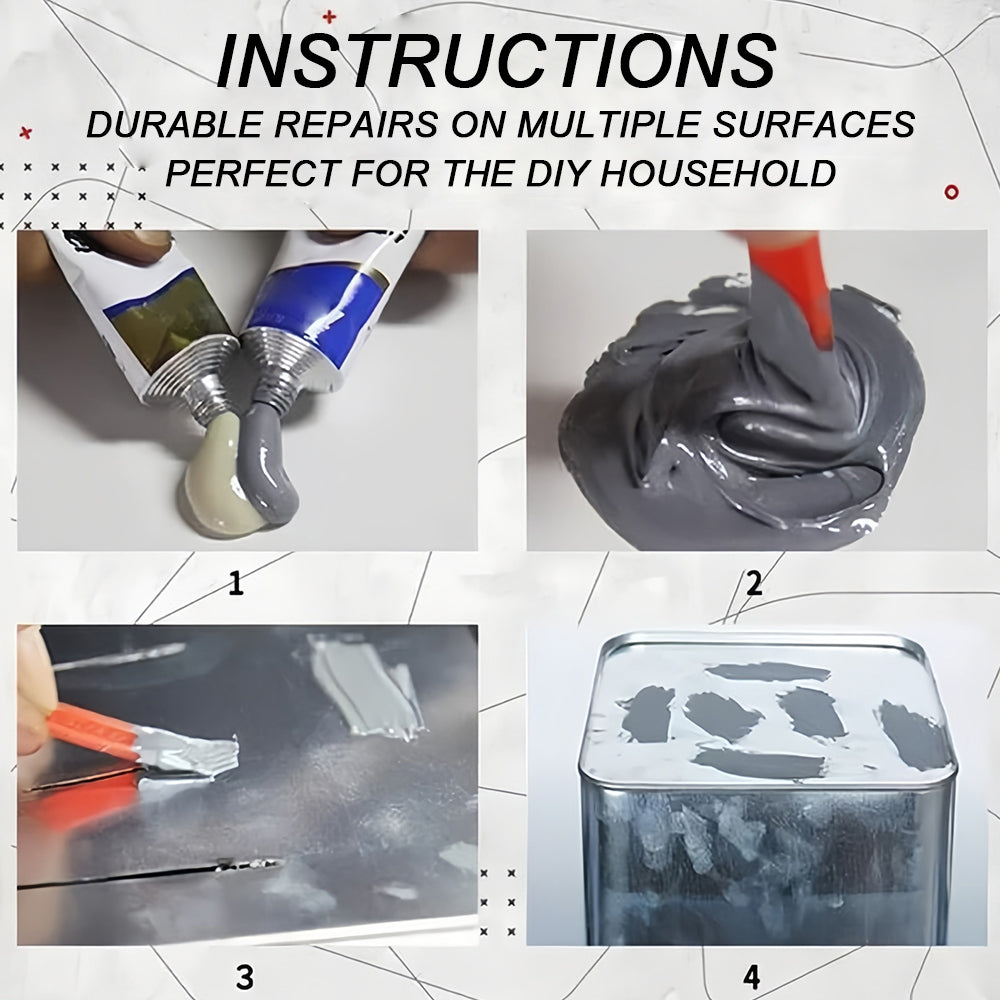 INSTRUCTIONS
DURABLE REPAIRS ON MULTIPLE SURFACES
PERFECT FOR THE DIY HOUSEHOLD

1

2

3

4