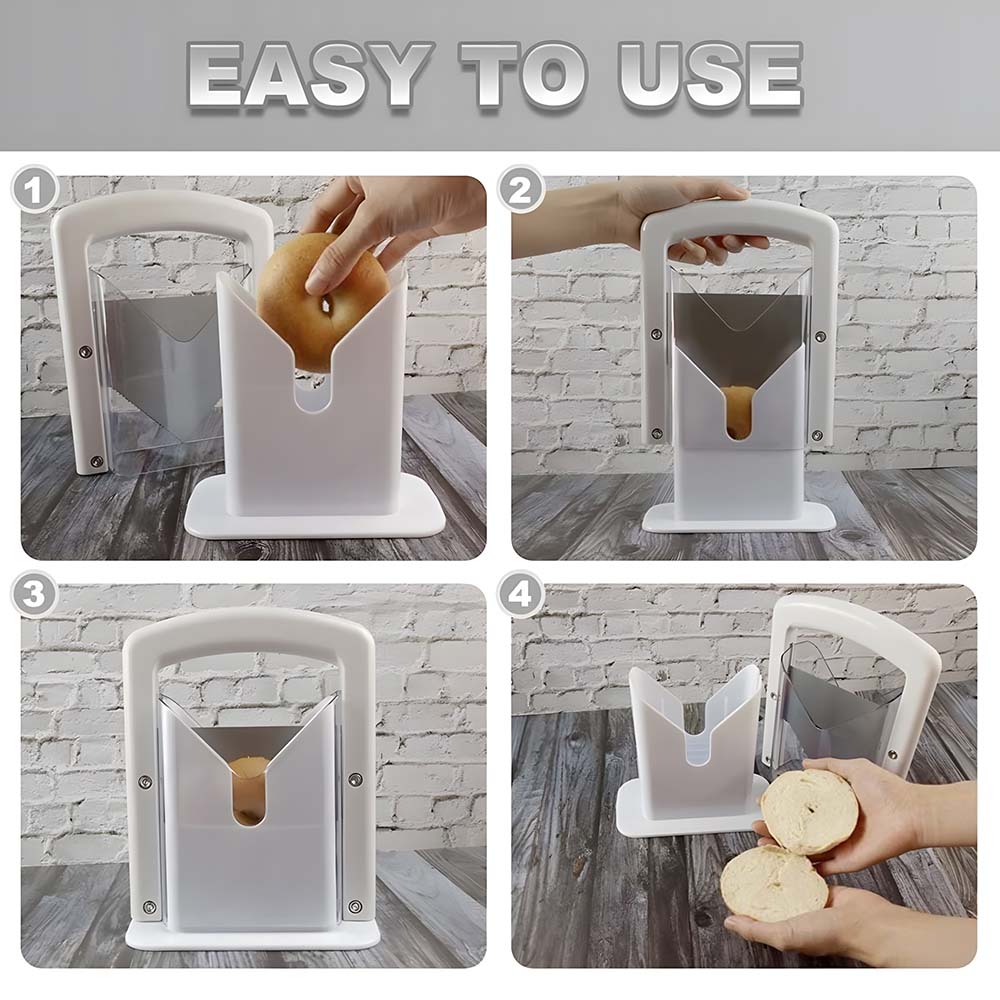 EASY TO USE

1

2

3

4