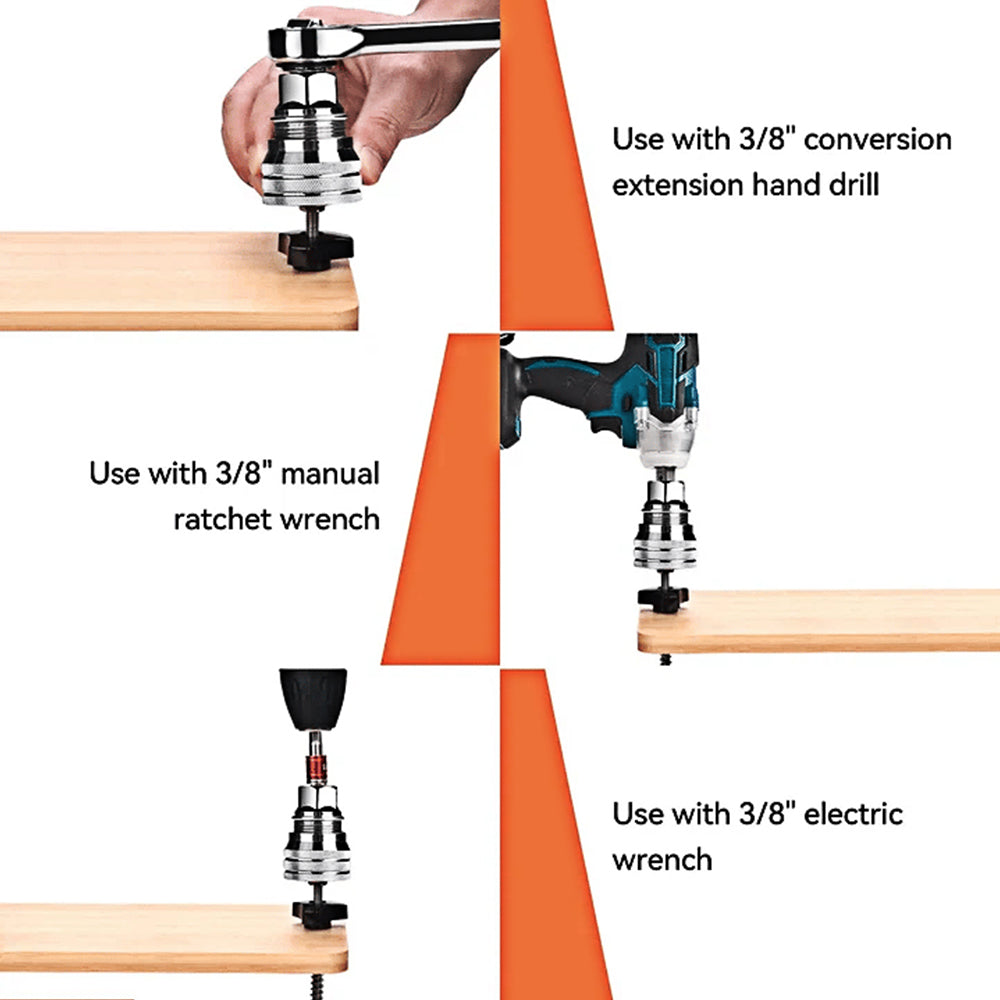 Use with 3/8" conversion extension hand drill

Use with 3/8" manual ratchet wrench

Use with 3/8" electric wrench