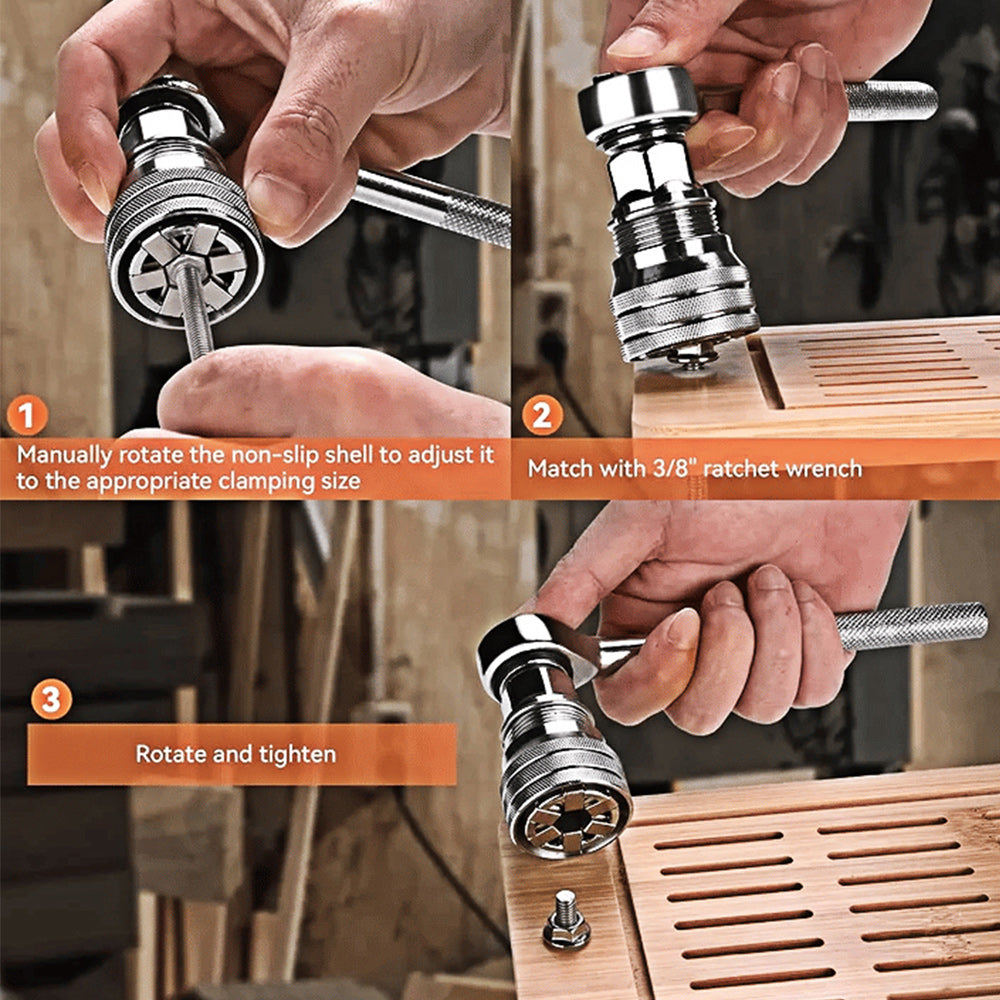 1

Manually rotate the non-slip shell to adjust it to the appropriate clamping size

2

Match with 3/8" ratchet wrench

3

Rotate and tighten