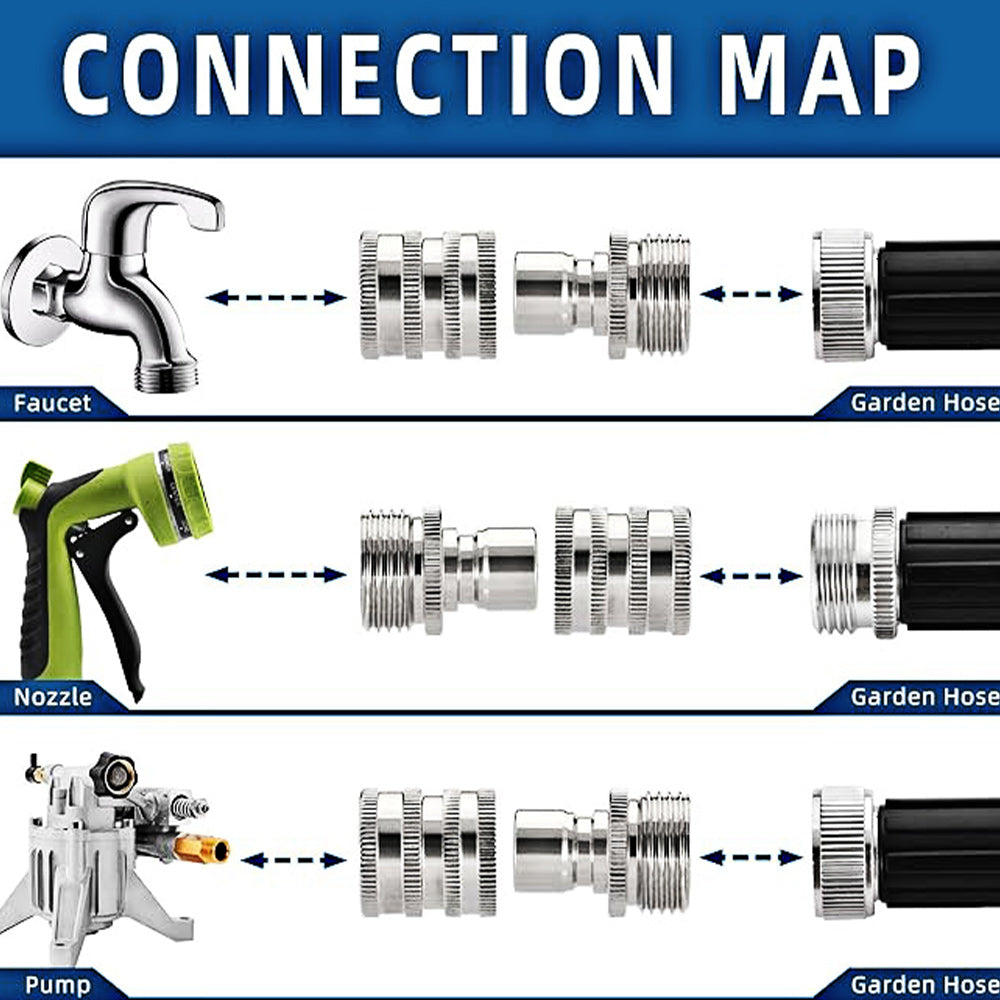 CONNECTION MAP

Faucet

Garden Hose

Nozzle

Garden Hose

Pump

Garden Hose