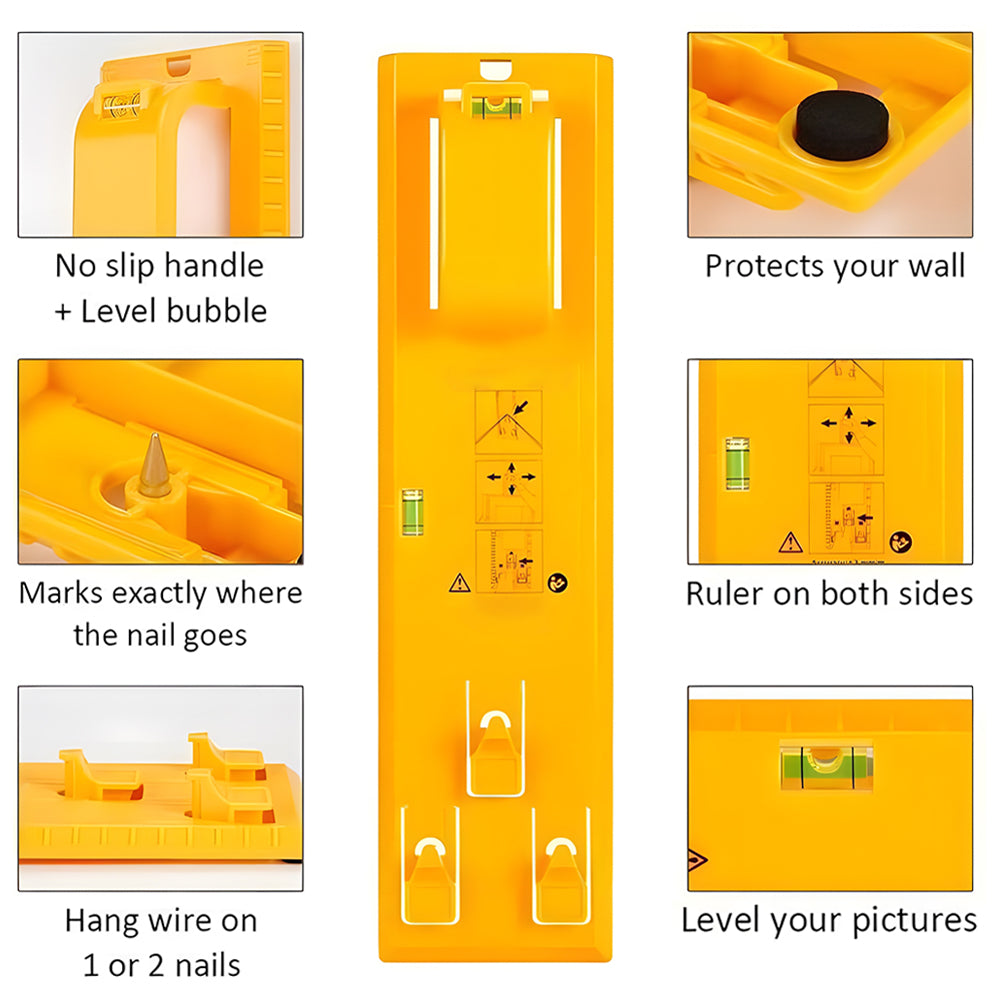 No slip handle
+ Level bubble

Marks exactly where the nail goes

Hang wire on 1 or 2 nails

Protects your wall

Ruler on both sides

Level your pictures