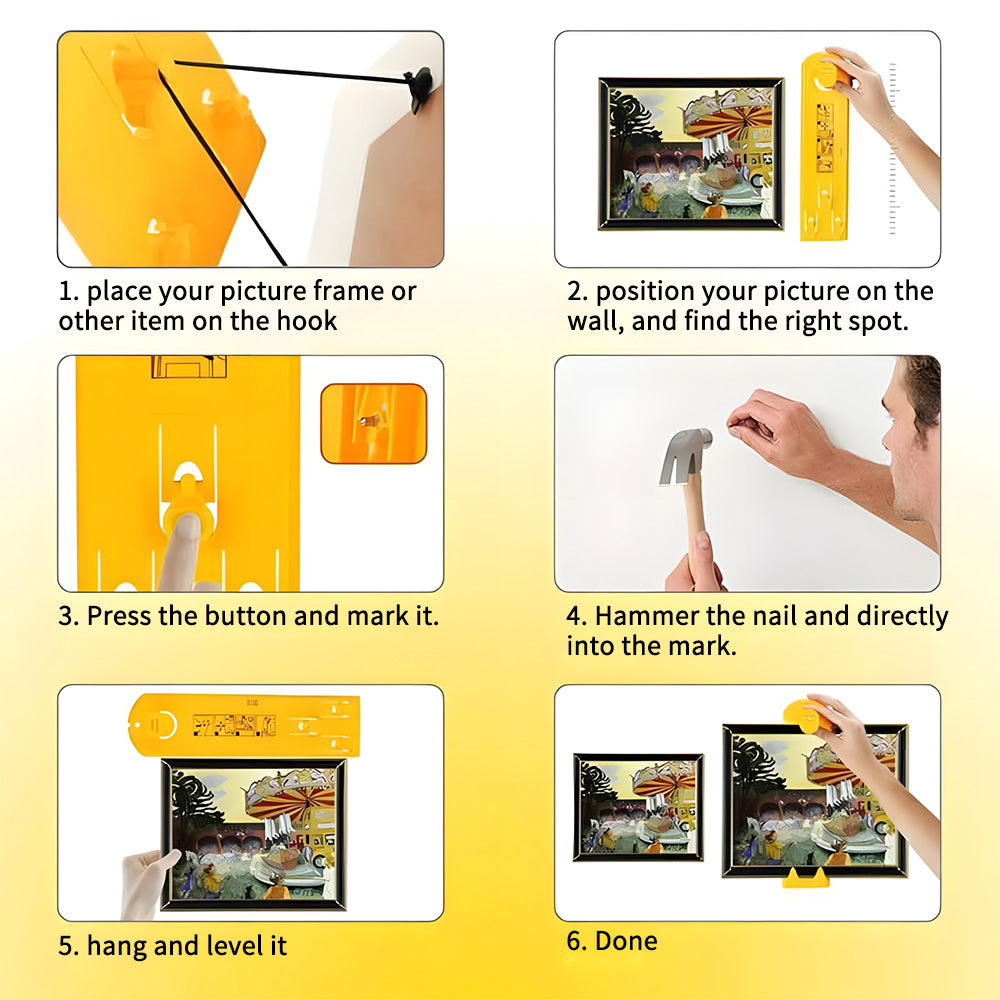 1. place your picture frame or other item on the hook

2. position your picture on the wall, and find the right spot.

3. Press the button and mark it.

4. Hammer the nail and directly into the mark.

5. hang and level it

6. Done