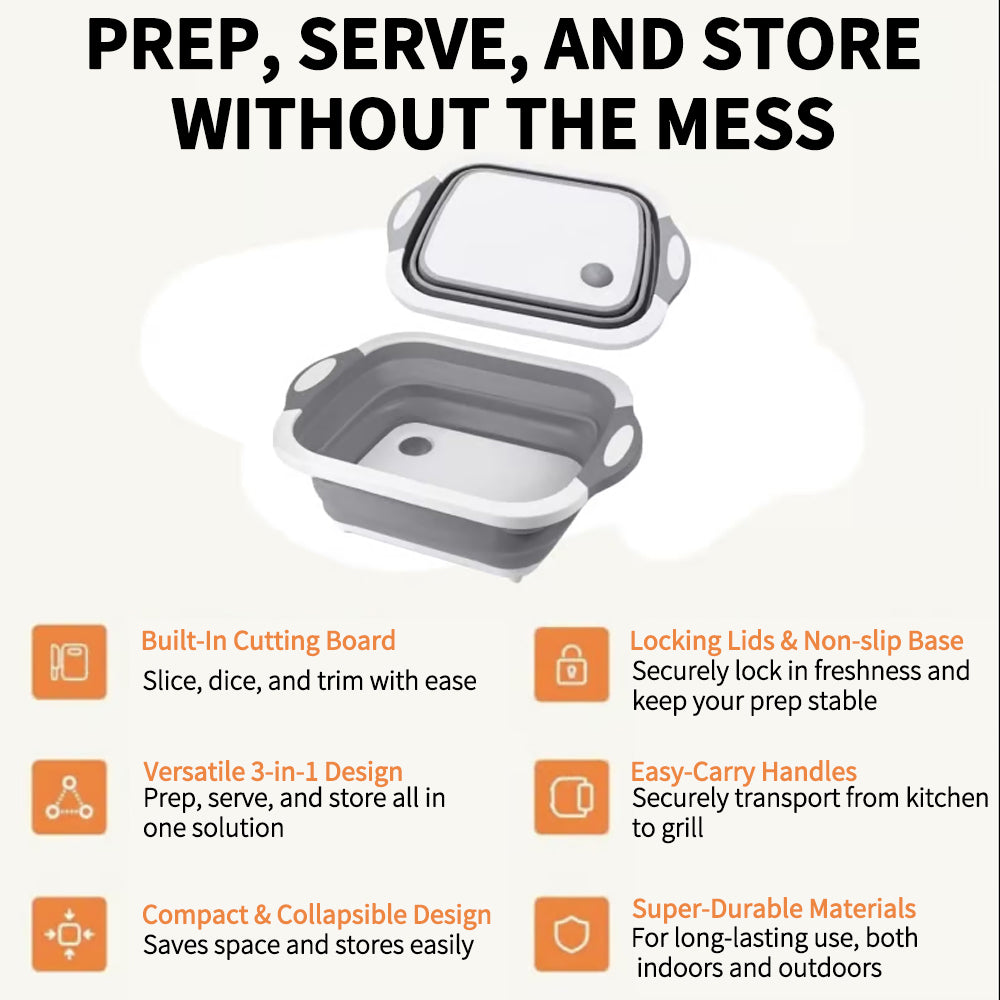 PREP, SERVE, AND STORE WITHOUT THE MESS

Built-In Cutting Board
Slice, dice, and trim with ease

Versatile 3-in-1 Design
Prep, serve, and store all in one solution

Compact & Collapsible Design
Saves space and stores easily

Locking Lids & Non-slip Base
Securely lock in freshness and keep your prep stable

Easy-Carry Handles
Securely transport from kitchen to grill

Super-Durable Materials
For long-lasting use, both indoors and outdoors