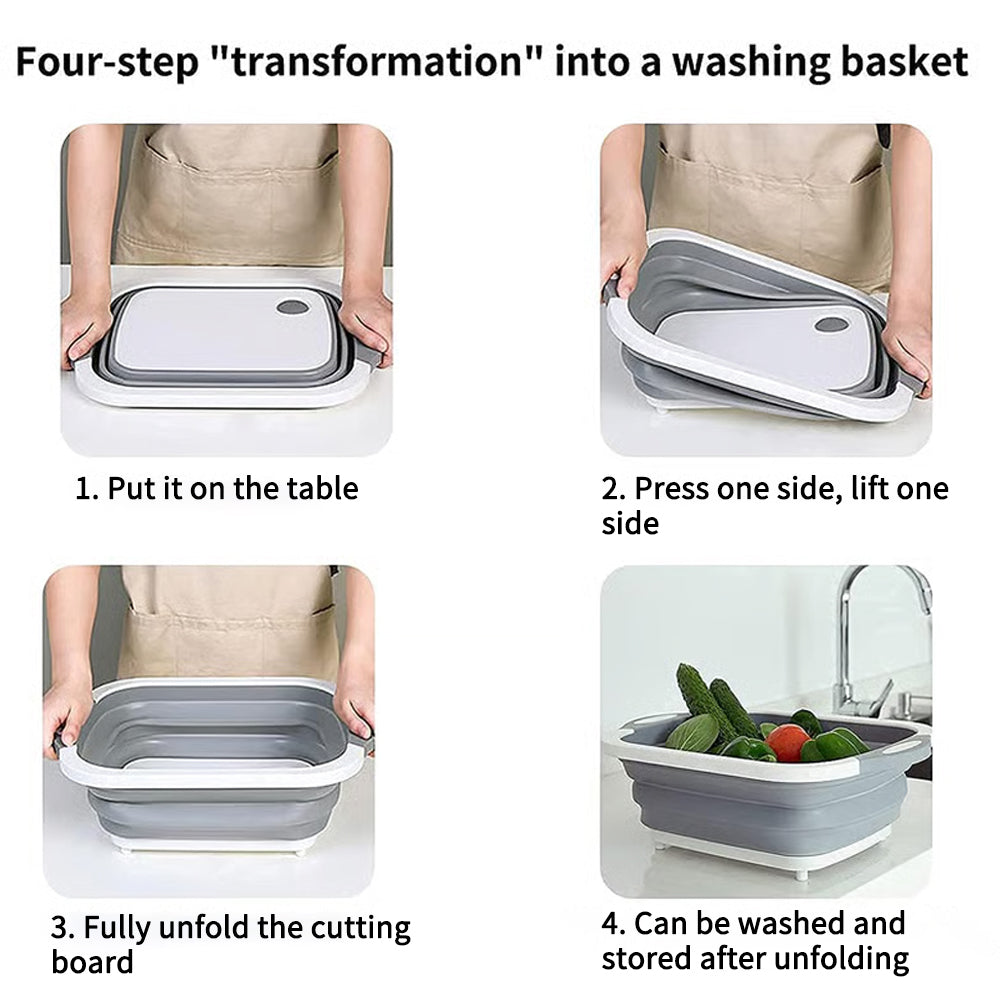 Four-step "transformation" into a washing basket

1. Put it on the table

2. Press one side, lift one side

3. Fully unfold the cutting board

4. Can be washed and stored after unfolding