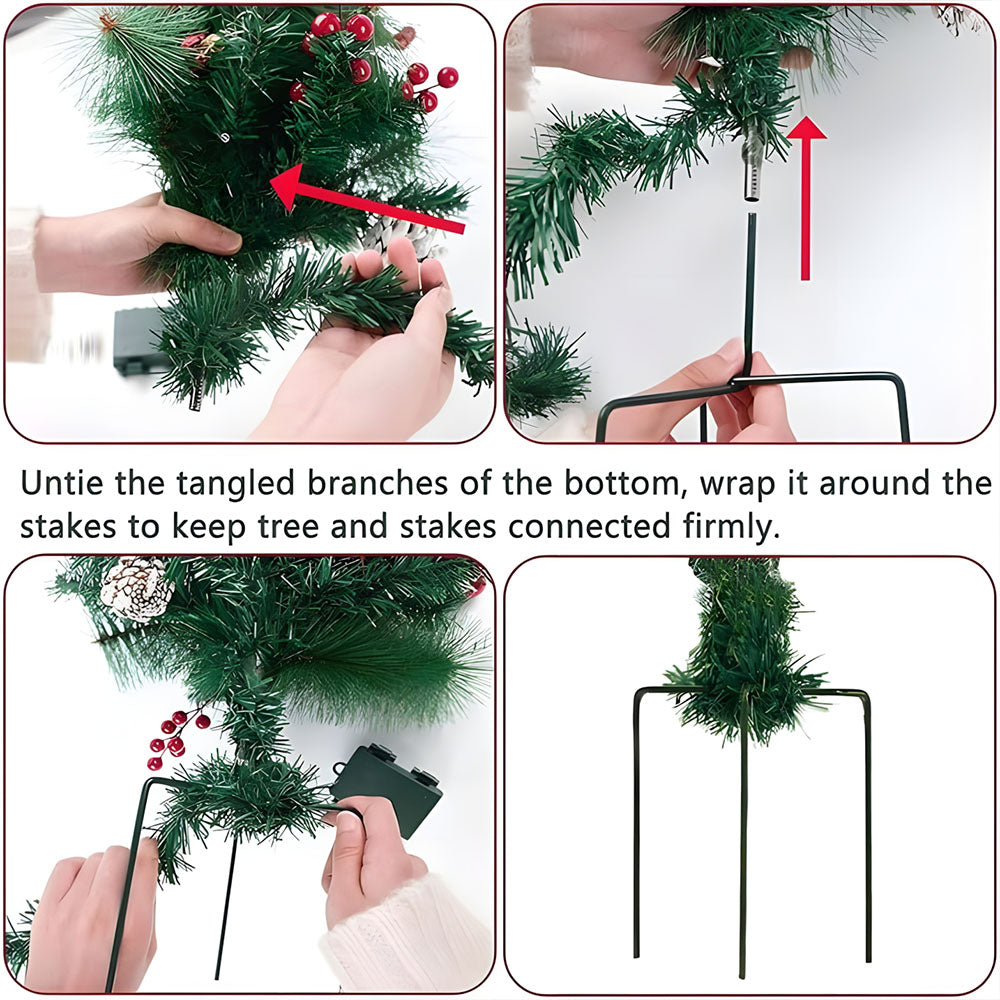 Untie the tangled branches of the bottom, wrap it around the stakes to keep tree and stakes connected firmly.